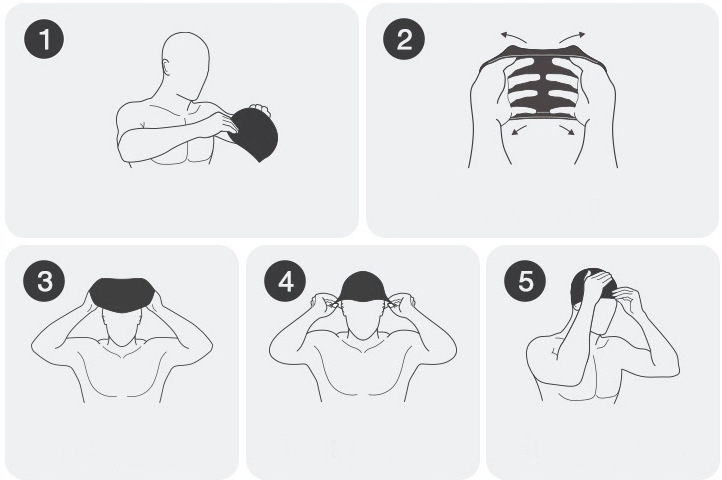 1

2

3

4

5