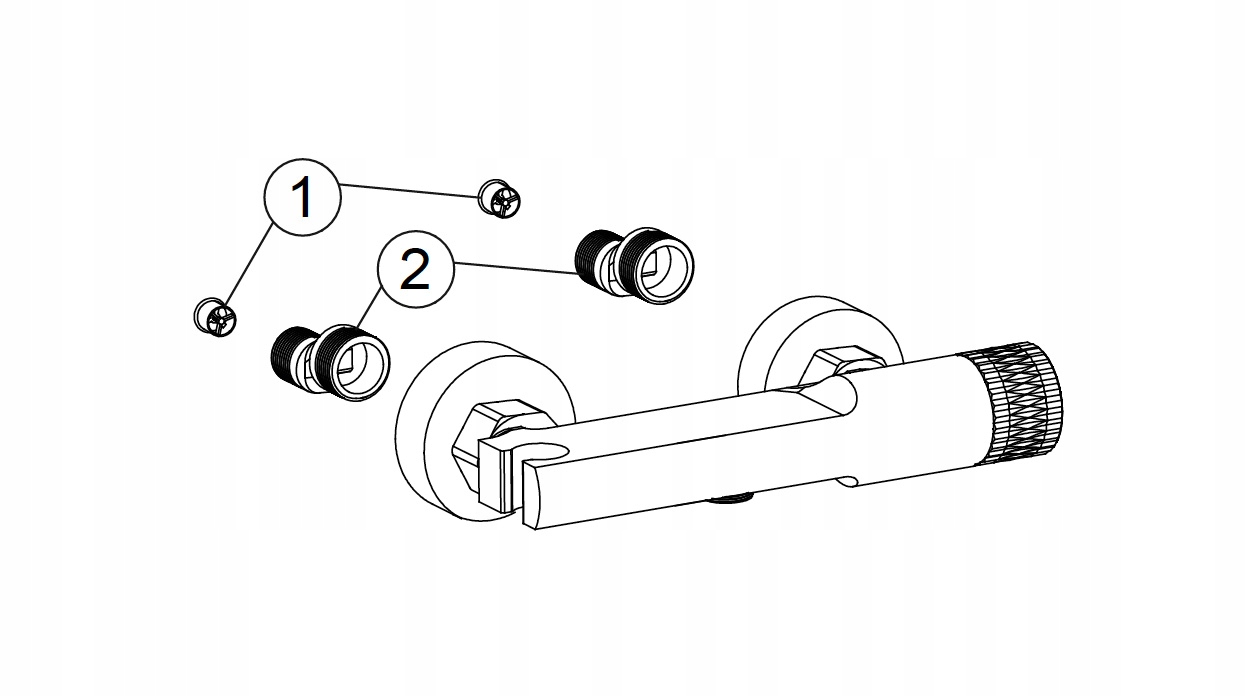 1
2