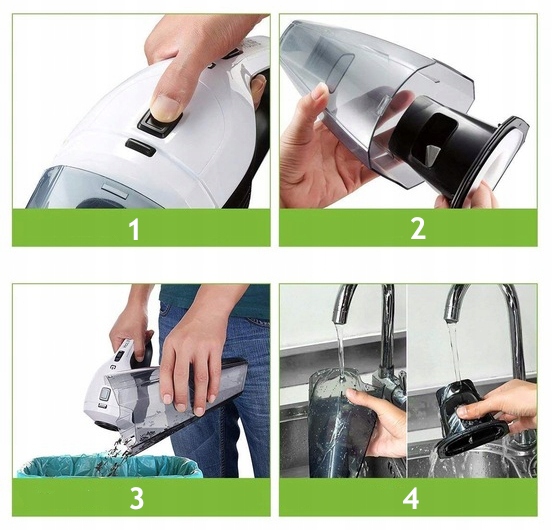 1

2

3

4