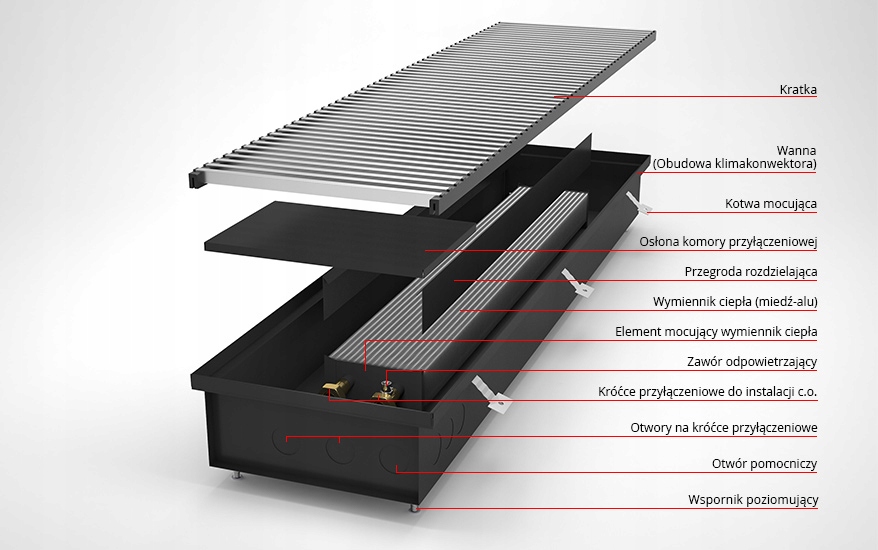 Kratka

Wanna
(Obudowa klimakonwektora)

Kotwa mocująca

Osłona komory przyłączeniowej

Przegroda rozdzielająca

Wymiennik ciepła (miedź-alu)

Element mocujący wymiennik ciepła

Zawór odpowietrzający

Króćce przyłączeniowe do instalacji c.o.

Otwory na króćce przyłączeniowe

Otwór pomocniczy

Wspornik poziomujący