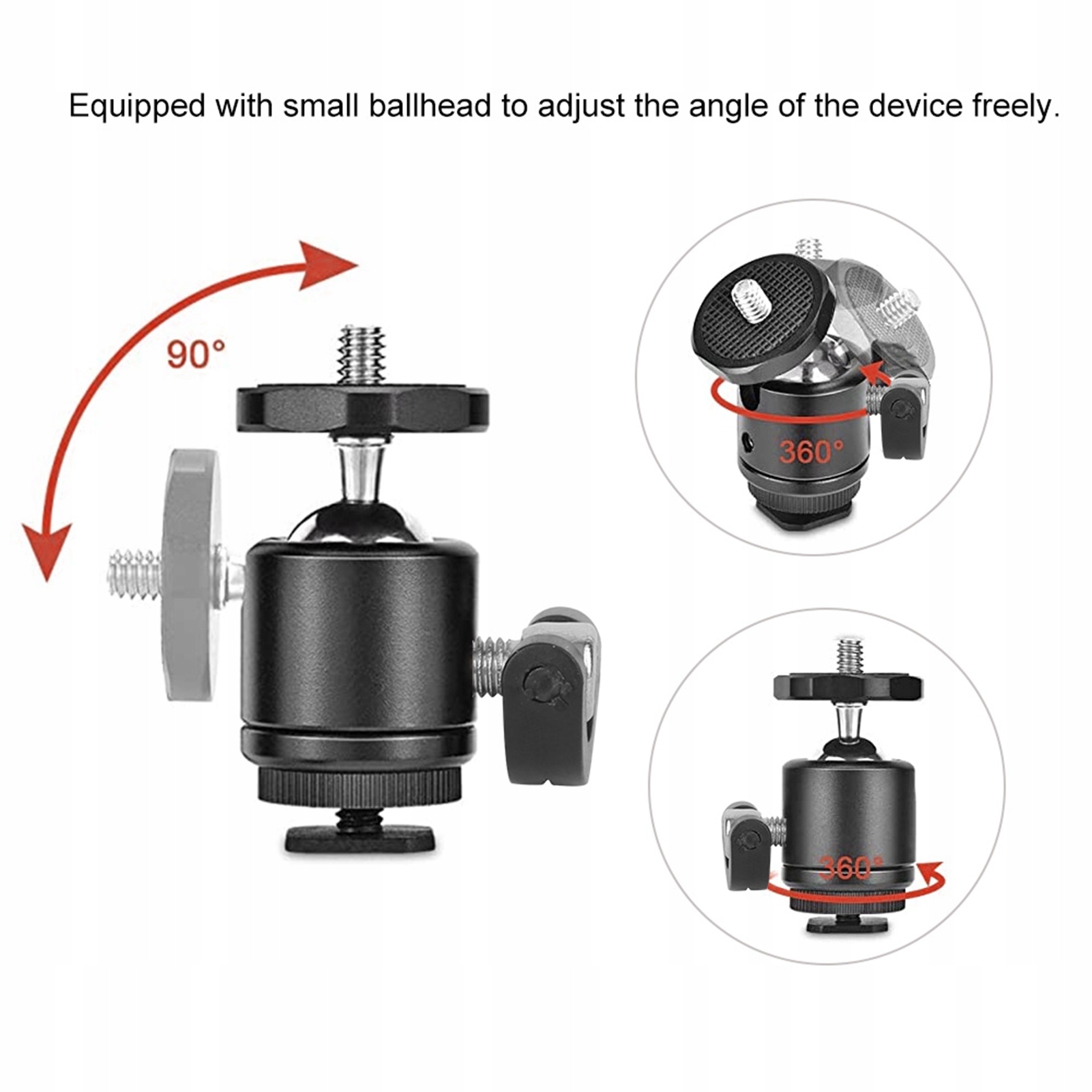 Equipped with small ballhead to adjust the angle of the device freely.

90°

360°

360°