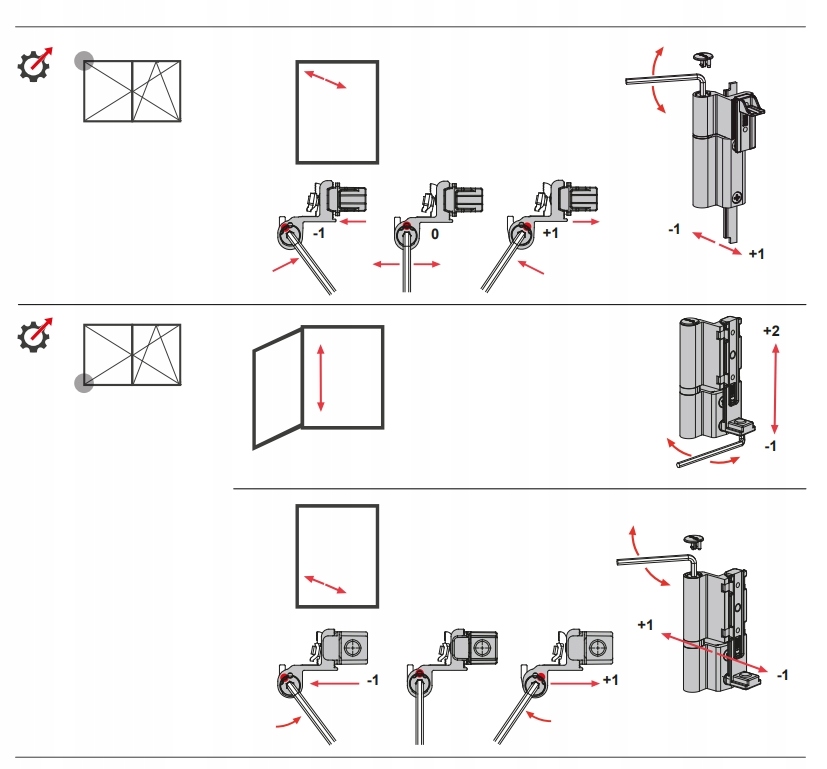 -1
0
+1
-1
+1

+2
-1

-1
+1
+1
-1