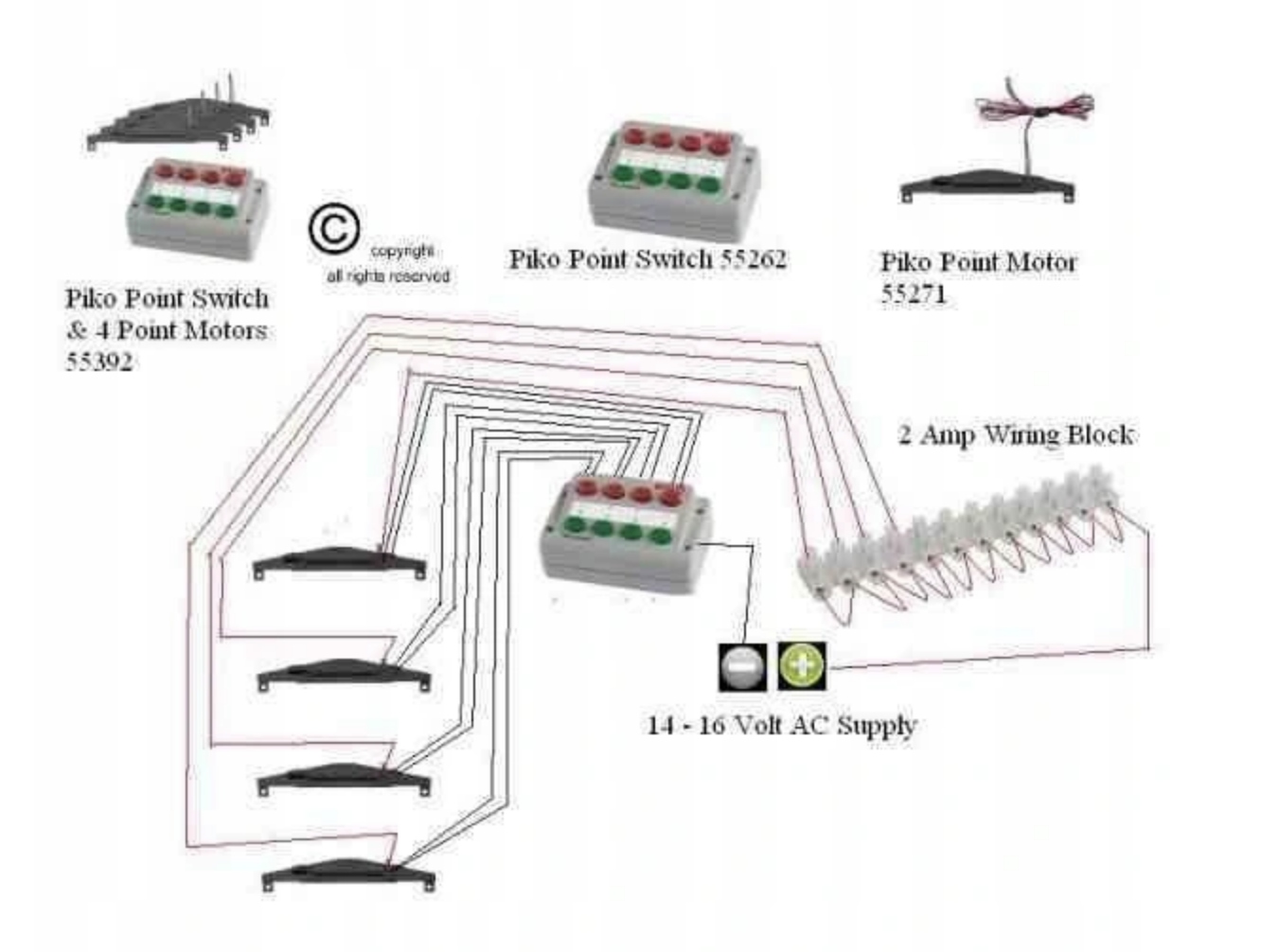 Piko Point Switch & 4 Point Motors 55392

©
copyright
all rights reserved

Piko Point Switch 55262

Piko Point Motor 55271

2 Amp Wiring Block

14 - 16 Volt AC Supply