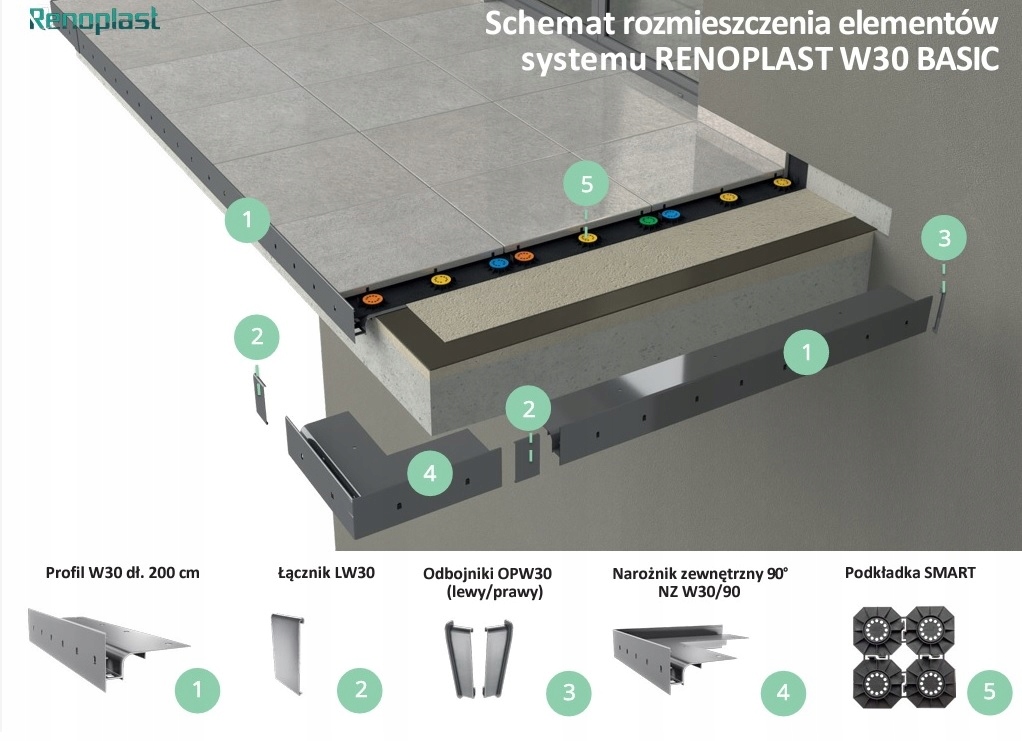 Renoplast

Schemat rozmieszczenia elementów systemu RENOPLAST W30 BASIC

1

5

3

2

1

2

4

Profil W30 dł. 200 cm

1

Łącznik LW30

2

Odbojniki OPW30 (lewy/prawy)

3

Narożnik zewnętrzny 90° NZ W30/90

4

Podkładka SMART

5