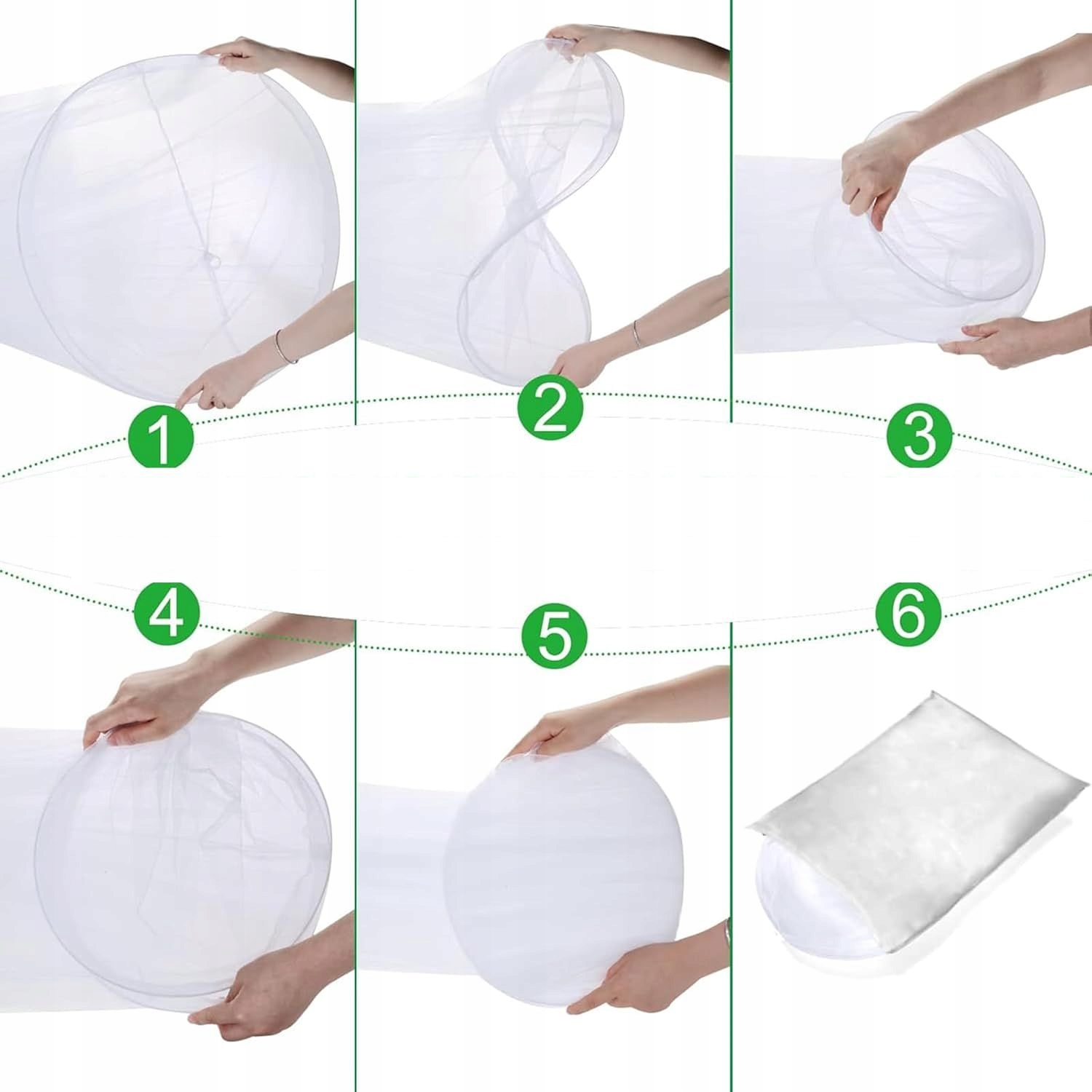 1

2

3

4

5

6