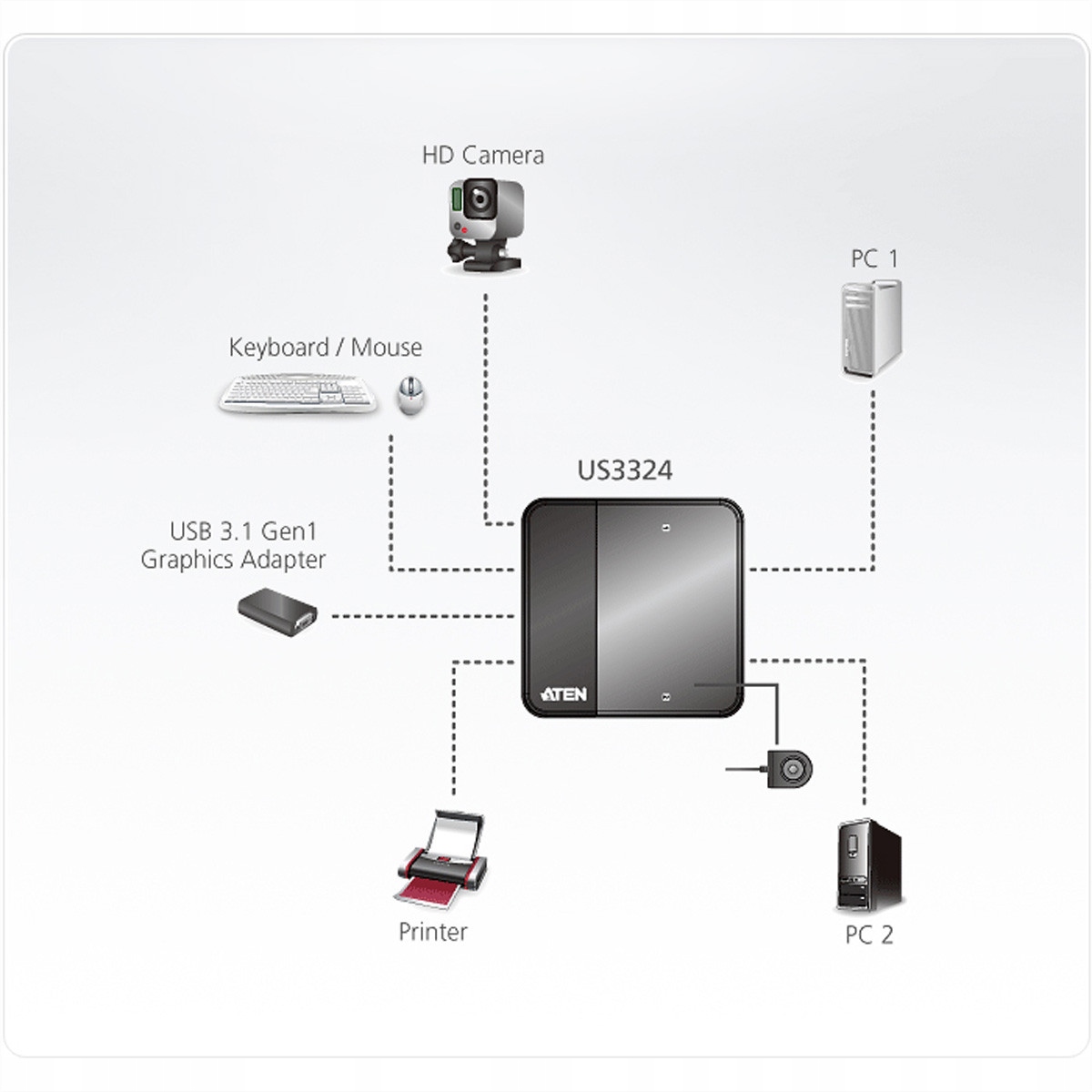 HD Camera

PC 1

Keyboard / Mouse

US3324

USB 3.1 Gen1
Graphics Adapter

ATEN

Printer

PC 2