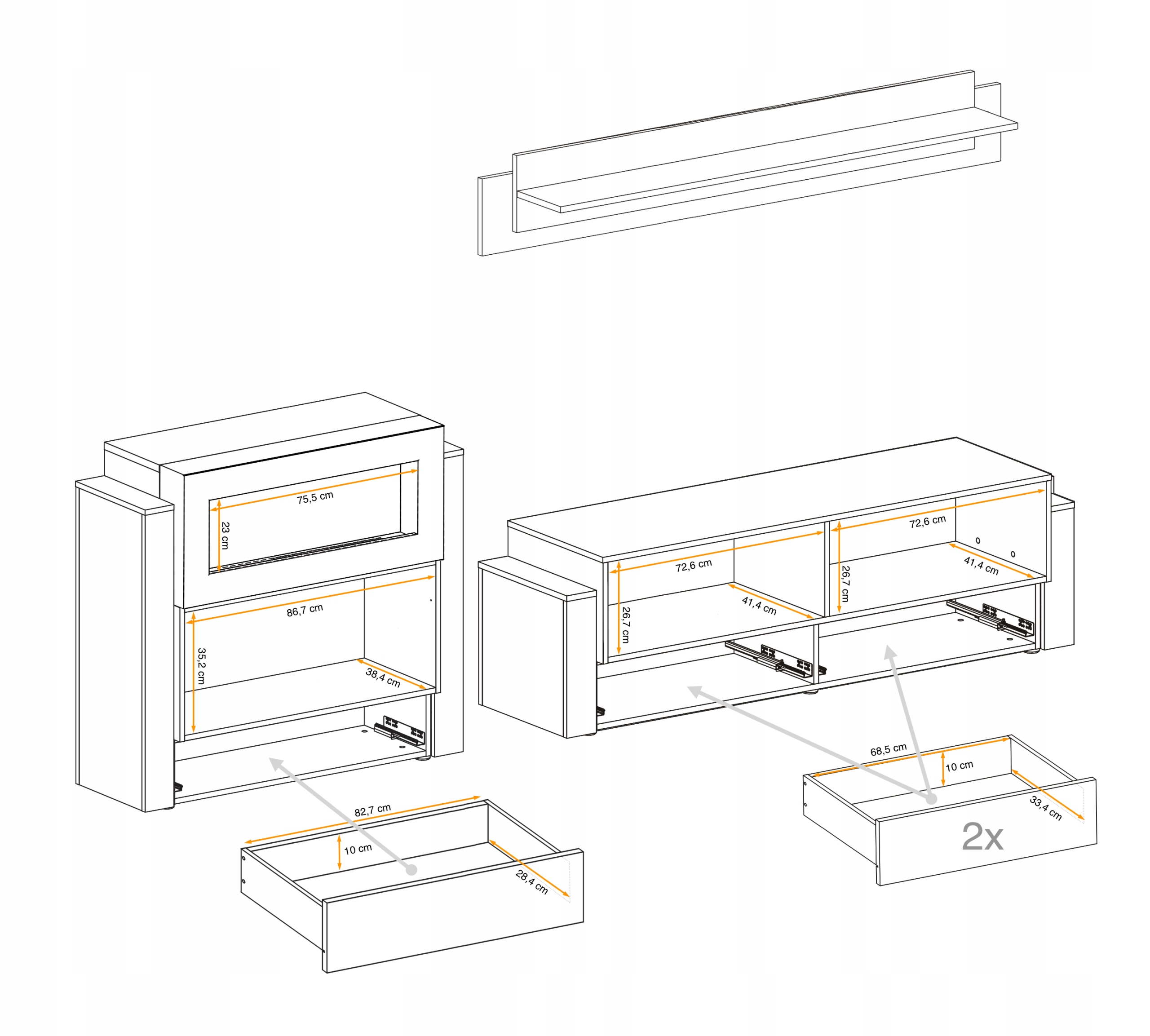 75,5 cm
23 cm
86,7 cm
35,2 cm
38,4 cm
82,7 cm
10 cm
28,4 cm
72,6 cm
26,7 cm
41,4 cm
72,6 cm
26,7 cm
41,4 cm
68,5 cm
10 cm
33,4 cm
2x