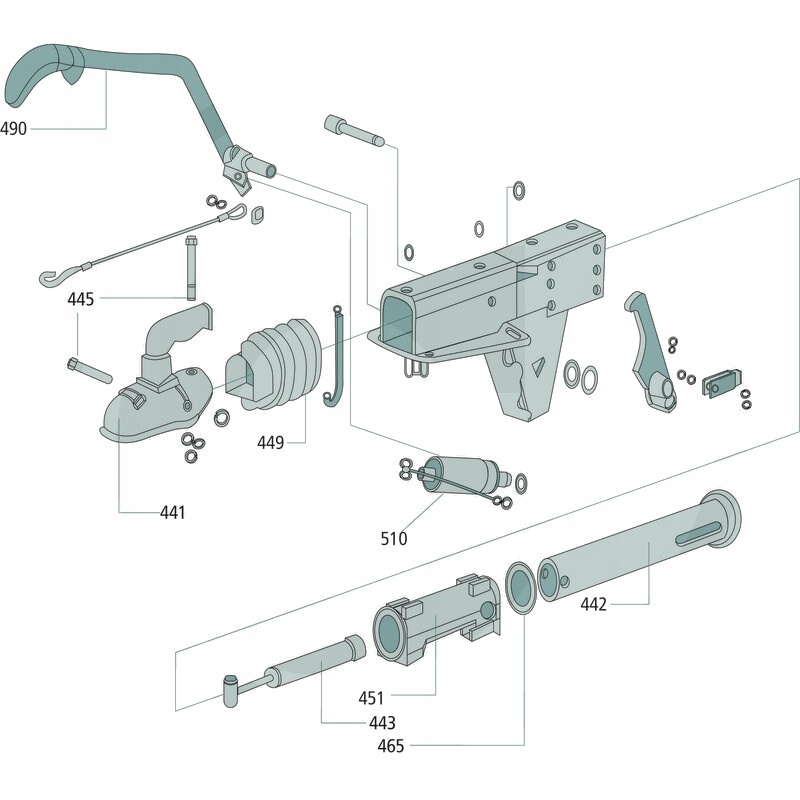 490
445
449
441
510
442
451
443
465