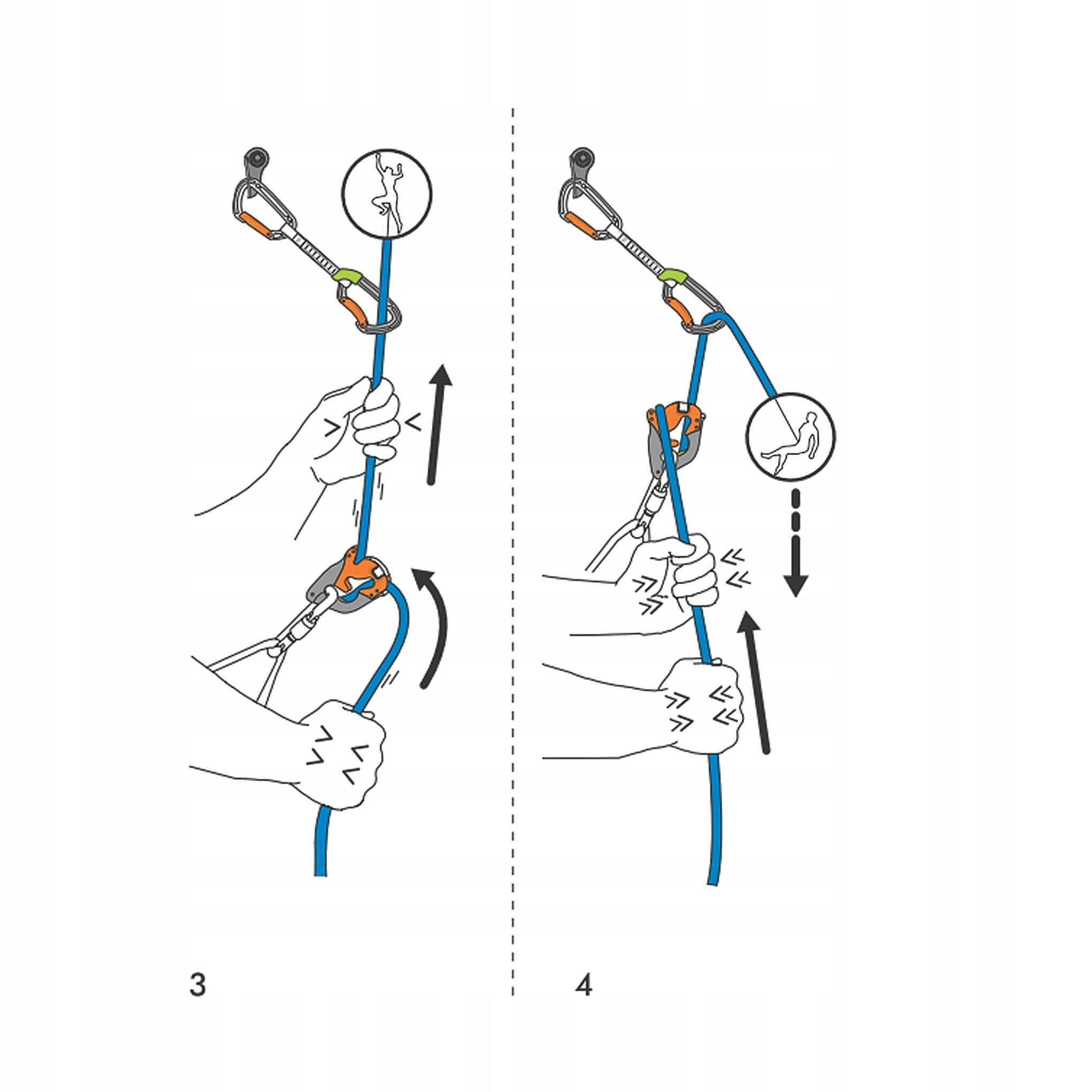 3

4