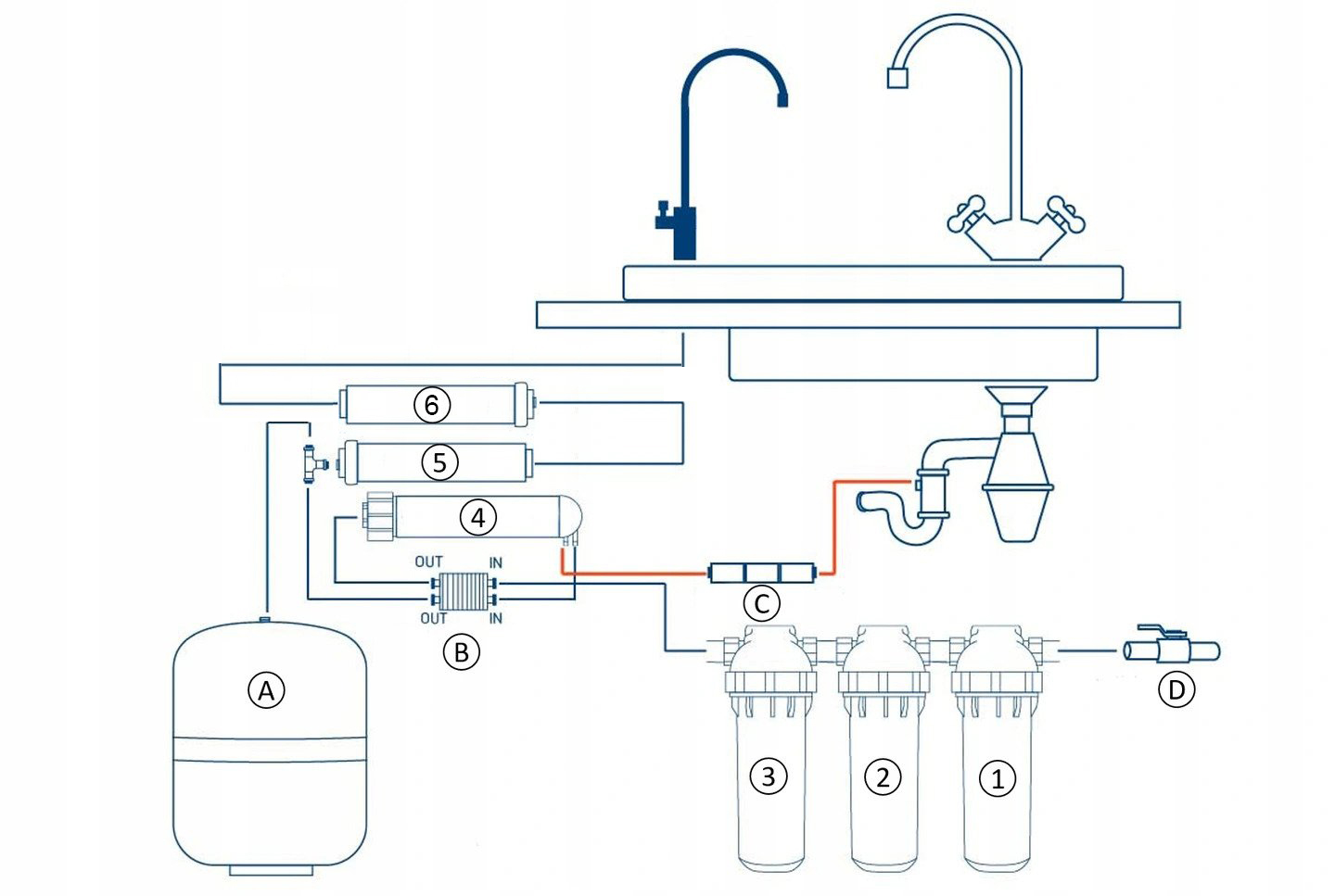 6
5
4
OUT
IN
OUT
IN
B
C
A
D
3
2
1