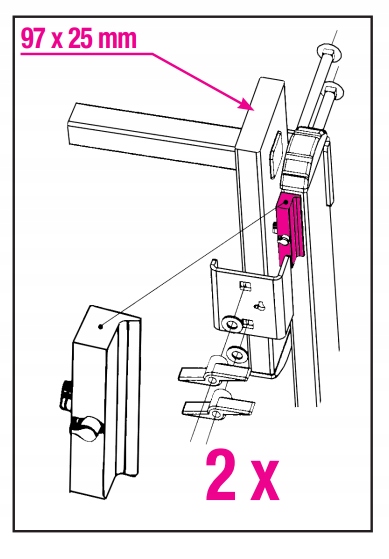 97 x 25 mm

2 x