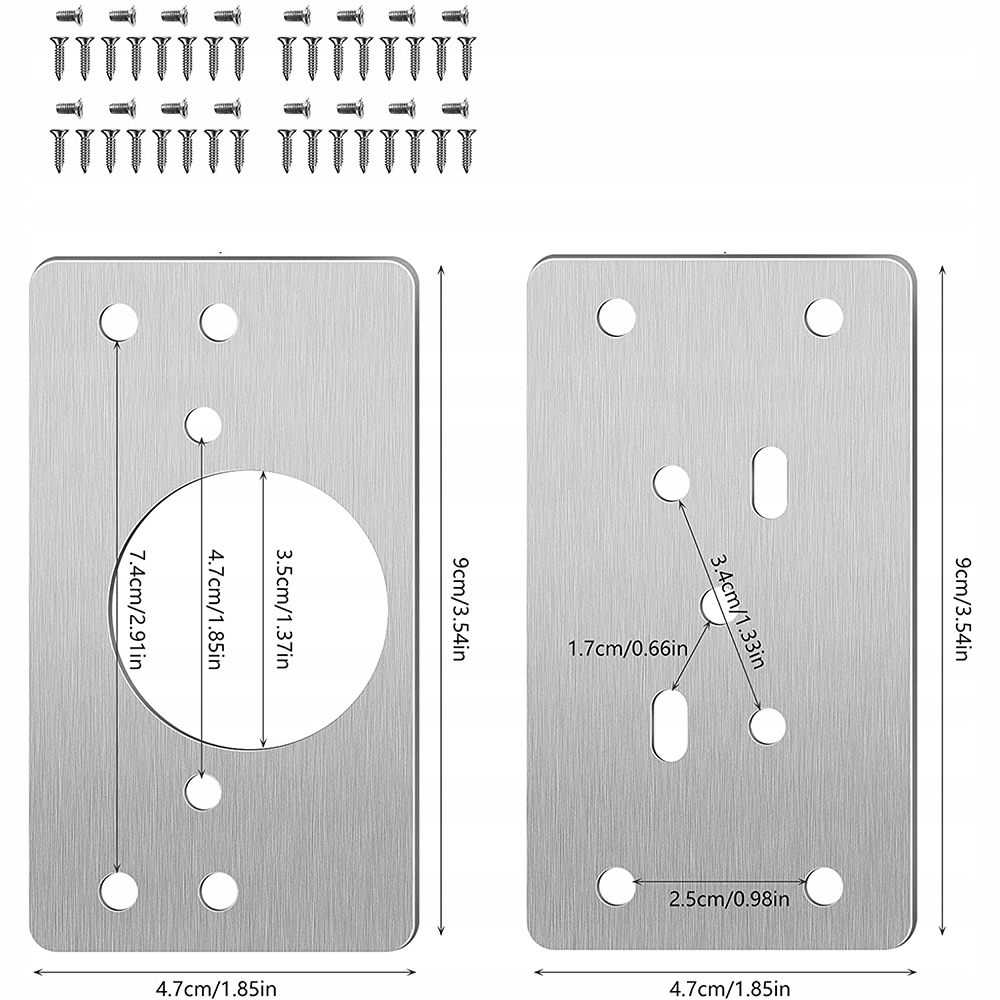 7.4cm/2.91in
4.7cm/1.85in
3.5cm/1.37in
9cm/3.54in
4.7cm/1.85in

3.4cm/1.33in
1.7cm/0.66in
2.5cm/0.98in
9cm/3.54in
4.7cm/1.85in