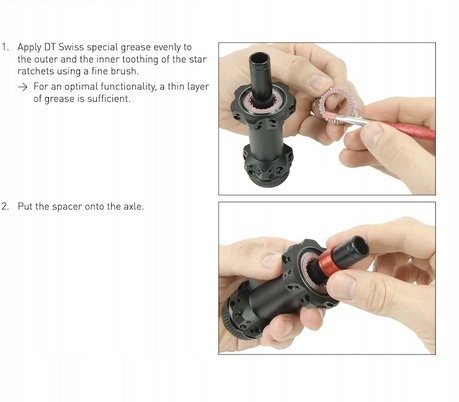 1. Apply DT Swiss special grease evenly to the outer and the inner toothing of the star ratchets using a fine brush.

→ For an optimal functionality, a thin layer of grease is sufficient.

2. Put the spacer onto the axle.