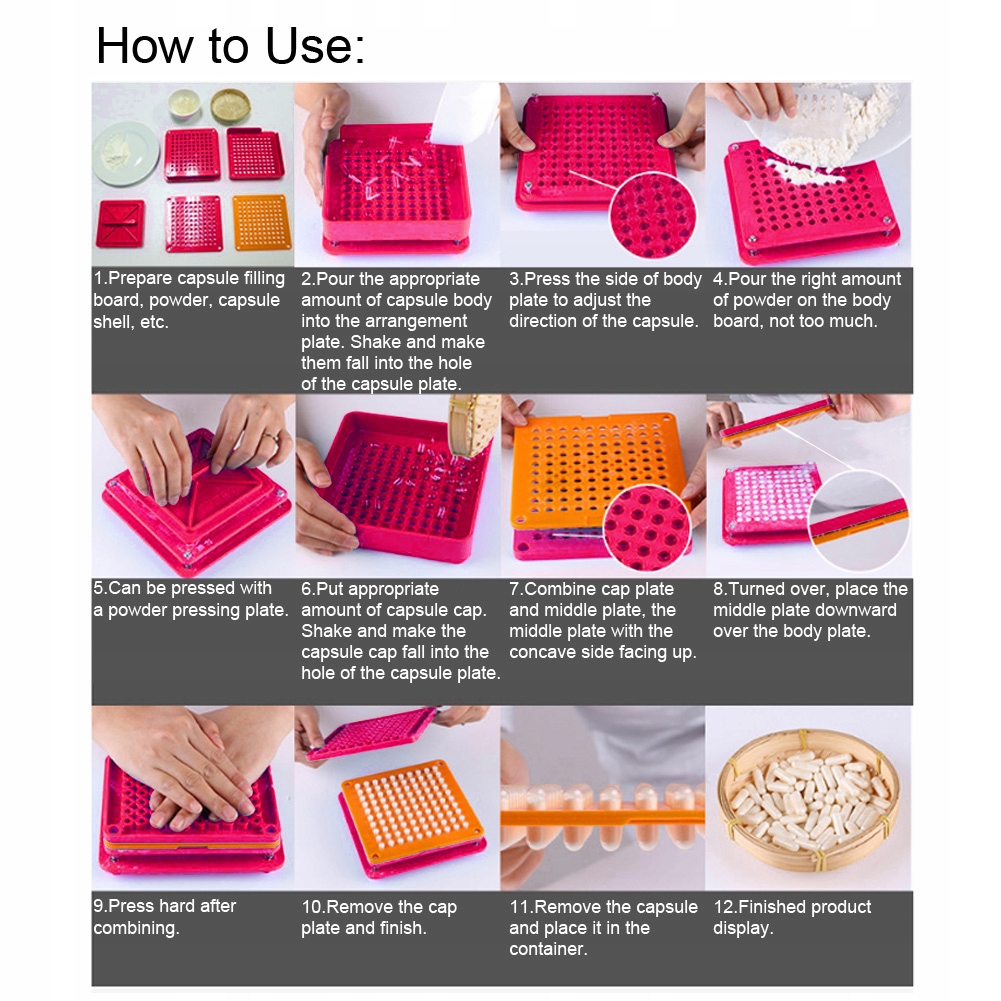 How to Use:

1.Prepare capsule filling board, powder, capsule shell, etc.

2.Pour the appropriate amount of capsule body into the arrangement plate. Shake and make them fall into the hole of the capsule plate.

3.Press the side of body plate to adjust the direction of the capsule.

4.Pour the right amount of powder on the body board, not too much.

5.Can be pressed with a powder pressing plate.

6.Put appropriate amount of capsule cap. Shake and make the capsule cap fall into the hole of the capsule plate.

7.Combine cap plate and middle plate, the middle plate with the concave side facing up.

8.Turned over, place the middle plate downward over the body plate.

9.Press hard after combining.

10.Remove the cap plate and finish.

11.Remove the capsule and place it in the container.

12.Finished product display.