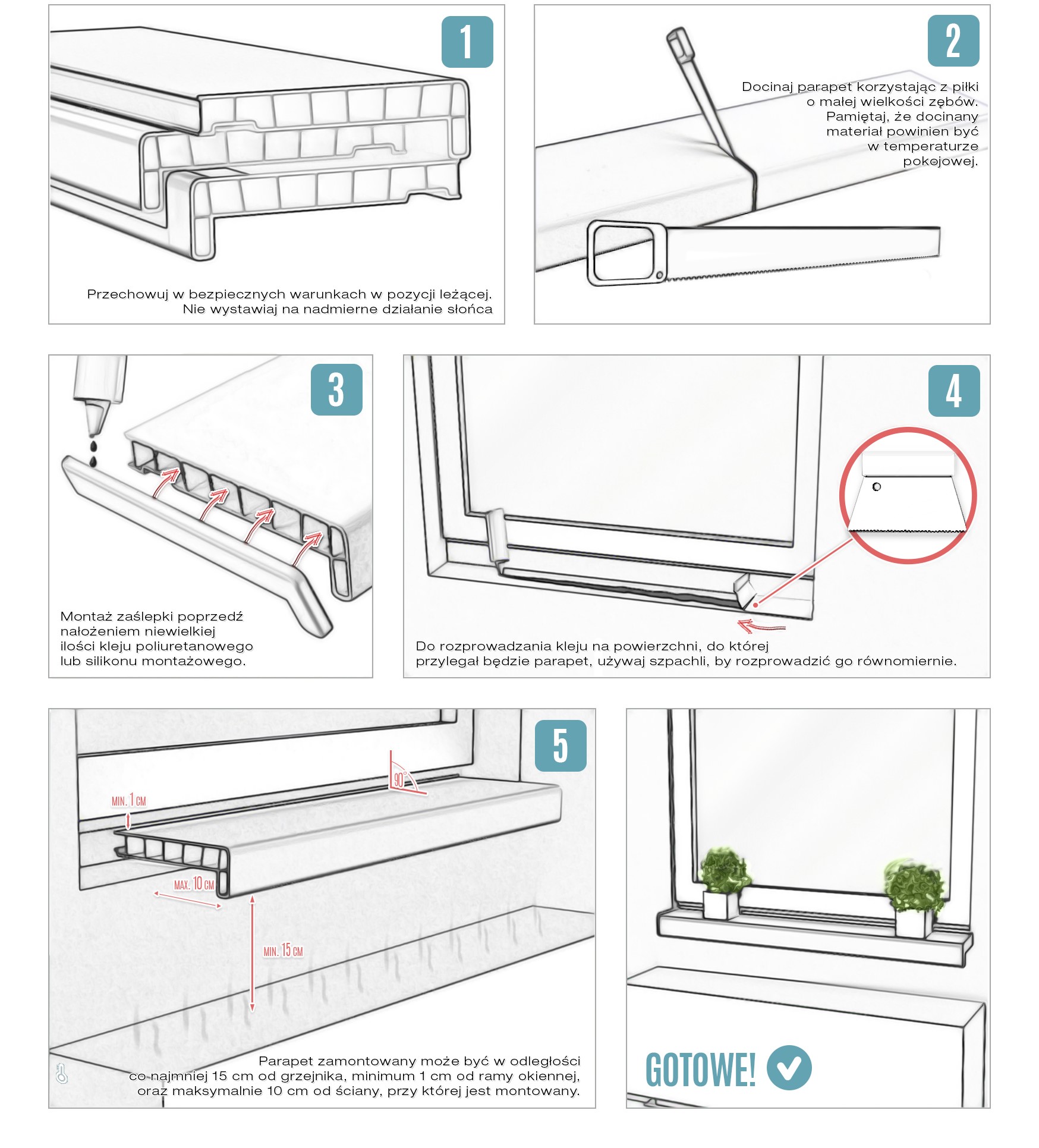 1

Przechowuj w bezpiecznych warunkach w pozycji leżącej. Nie wystawiaj na nadmierne działanie słońca

2

Docinaj parapet korzystając z piłki o małej wielkości zębów. Pamiętaj, że docinany materiał powinien być w temperaturze pokojowej.

3

Montaż zaślepki poprzedź nałożeniem niewielkiej ilości kleju poliuretanowego lub silikonu montażowego.

4

Do rozprowadzania kleju na powierzchni, do której przylegał będzie parapet, używaj szpachli, by rozprowadzić go równomiernie.

5

90°

MIN. 1 CM

MAX. 10 CM

MIN. 15 CM

Parapet zamontowany może być w odległości co najmniej 15 cm od grzejnika, minimum 1 cm od ramy okiennej, oraz maksymalnie 10 cm od ściany, przy której jest montowany.

GOTOWE!