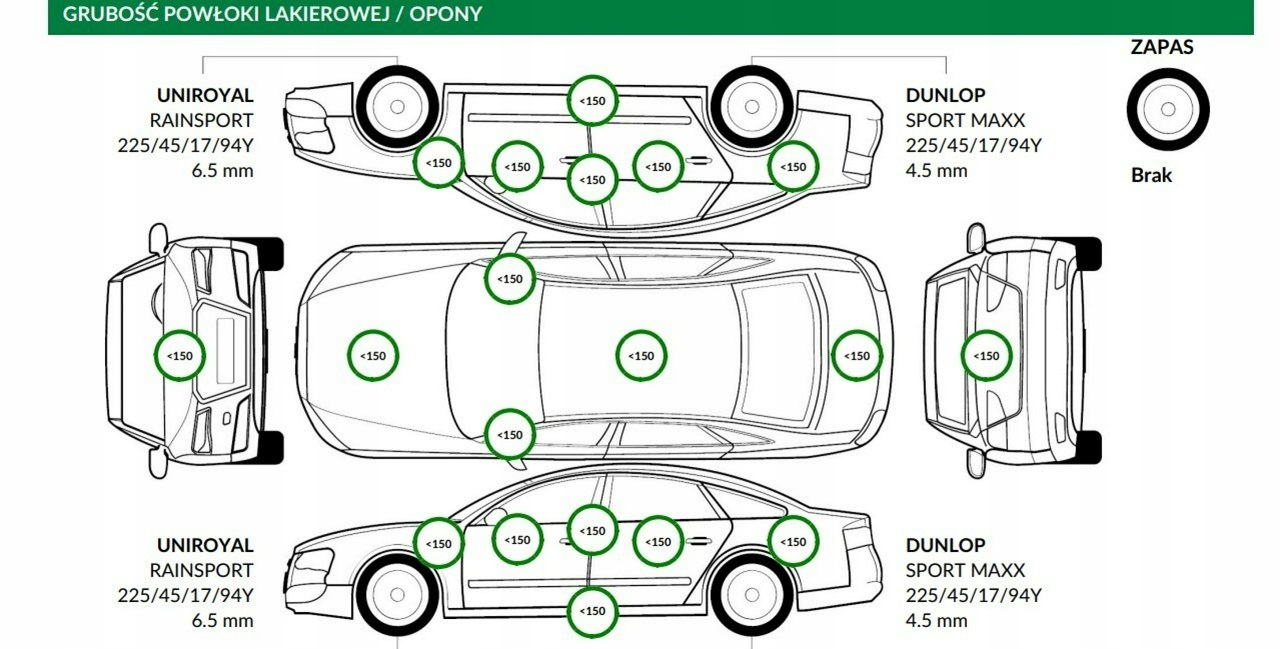 GRUBOŚĆ POWŁOKI LAKIEROWEJ / OPONY

UNIROYAL
RAINSPORT
225/45/17/94Y
6.5 mm

<150
<150
<150
<150
<150
<150

DUNLOP
SPORT MAXX
225/45/17/94Y
4.5 mm

ZAPAS

Brak

<150
<150
<150
<150
<150
<150
<150

UNIROYAL
RAINSPORT
225/45/17/94Y
6.5 mm

<150
<150
<150
<150
<150
<150

DUNLOP
SPORT MAXX
225/45/17/94Y
4.5 mm