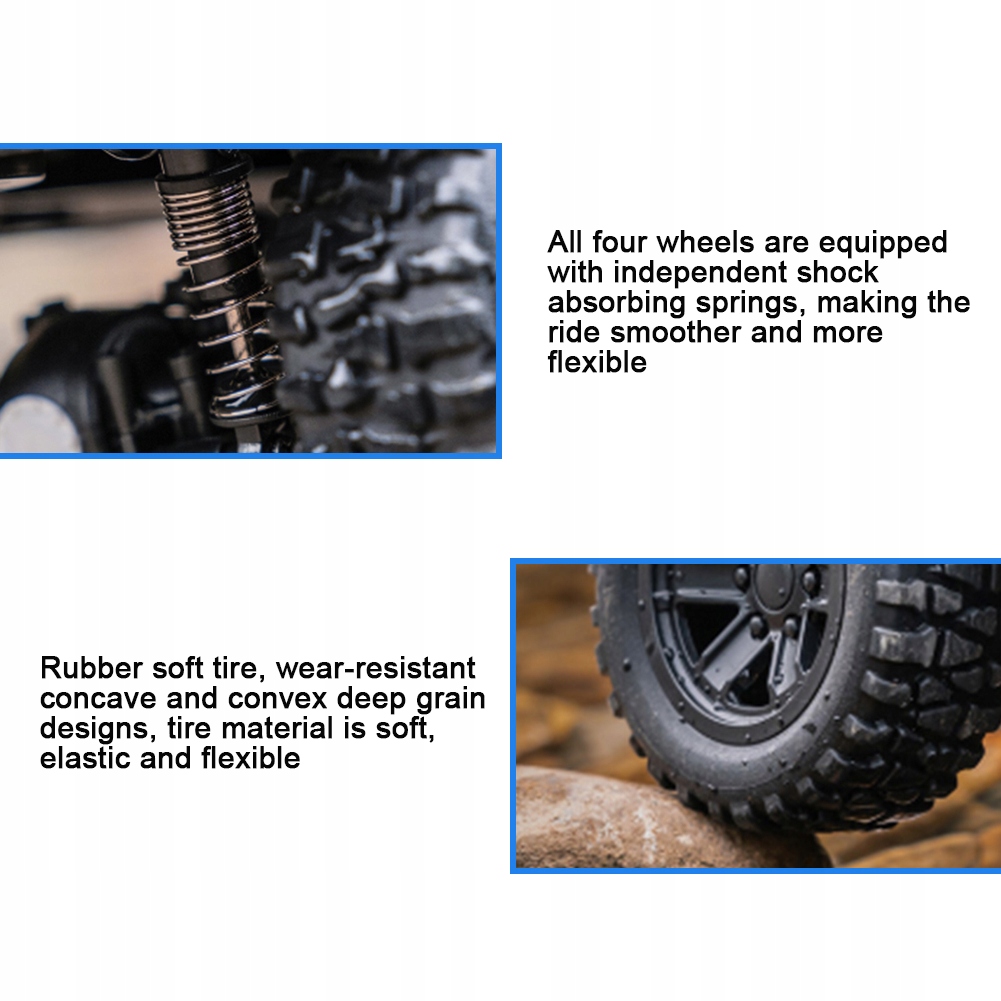 All four wheels are equipped with independent shock absorbing springs, making the ride smoother and more flexible

Rubber soft tire, wear-resistant concave and convex deep grain designs, tire material is soft, elastic and flexible