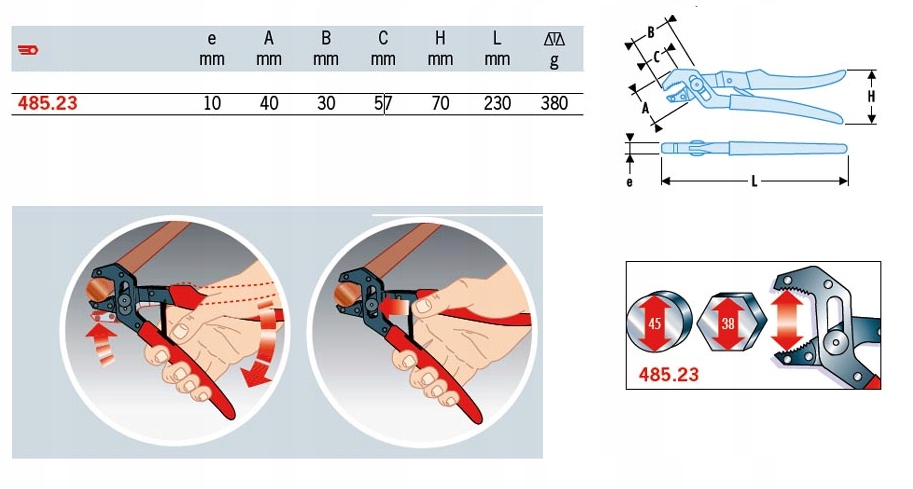 |  | e mm | A mm | B mm | C mm | H mm | L mm | g |
|---|---|---|---|---|---|---|---|
| 485.23 | 10 | 40 | 30 | 57 | 70 | 230 | 380 |

B
C
A
H
e
L

45
38
485.23