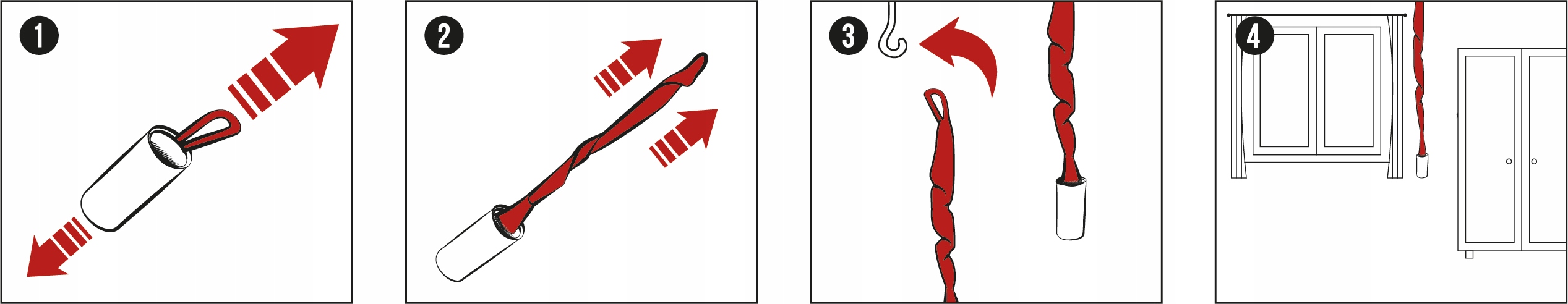 1

2

3

4