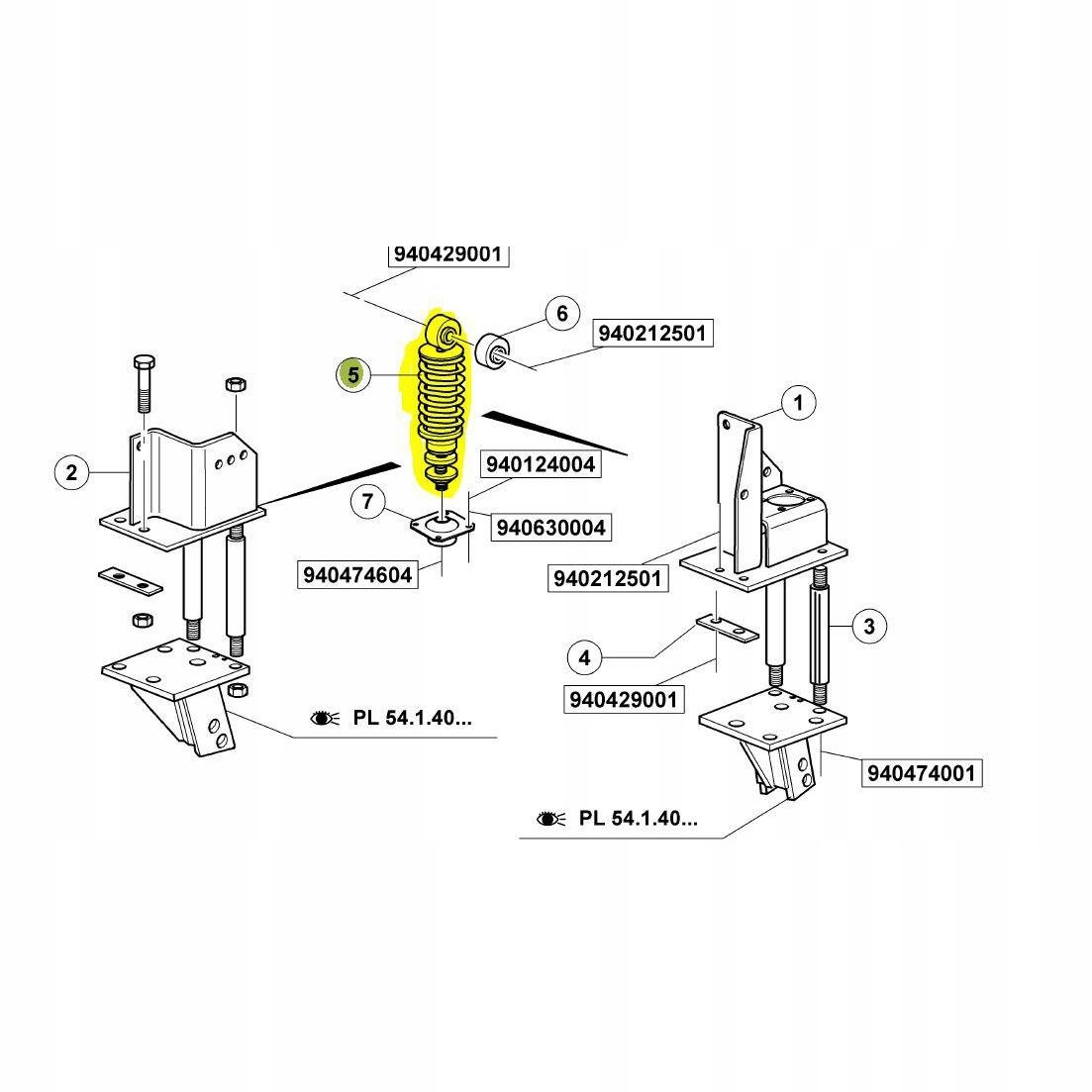 940429001
6
940212501
5
1
2
940124004
7
940630004
940474604
940212501
3
4
940429001
PL 54.1.40...
940474001
PL 54.1.40...