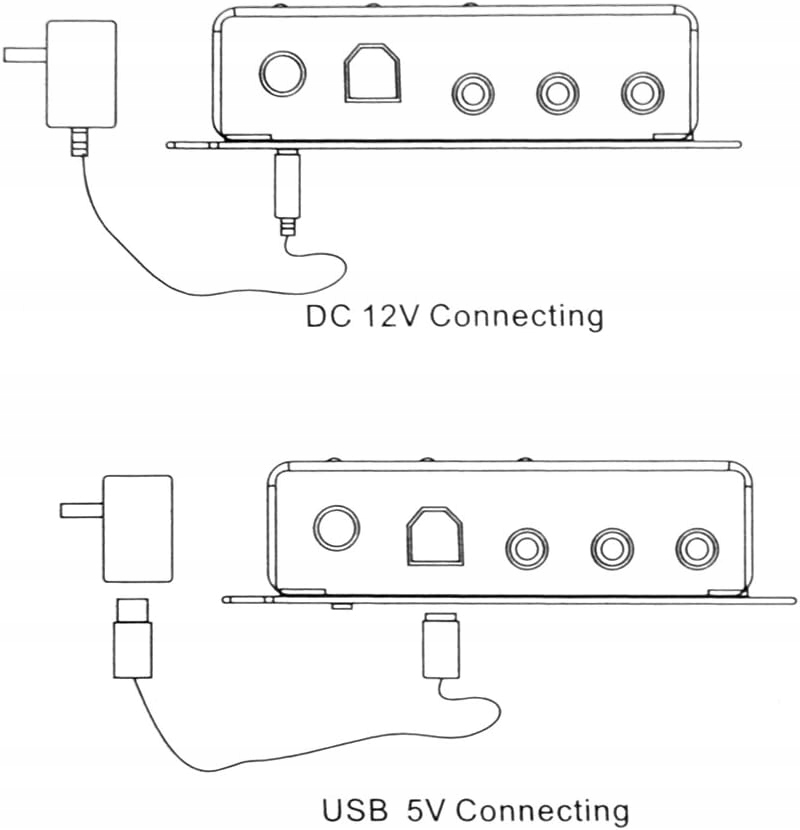 DC 12V Connecting

USB 5V Connecting