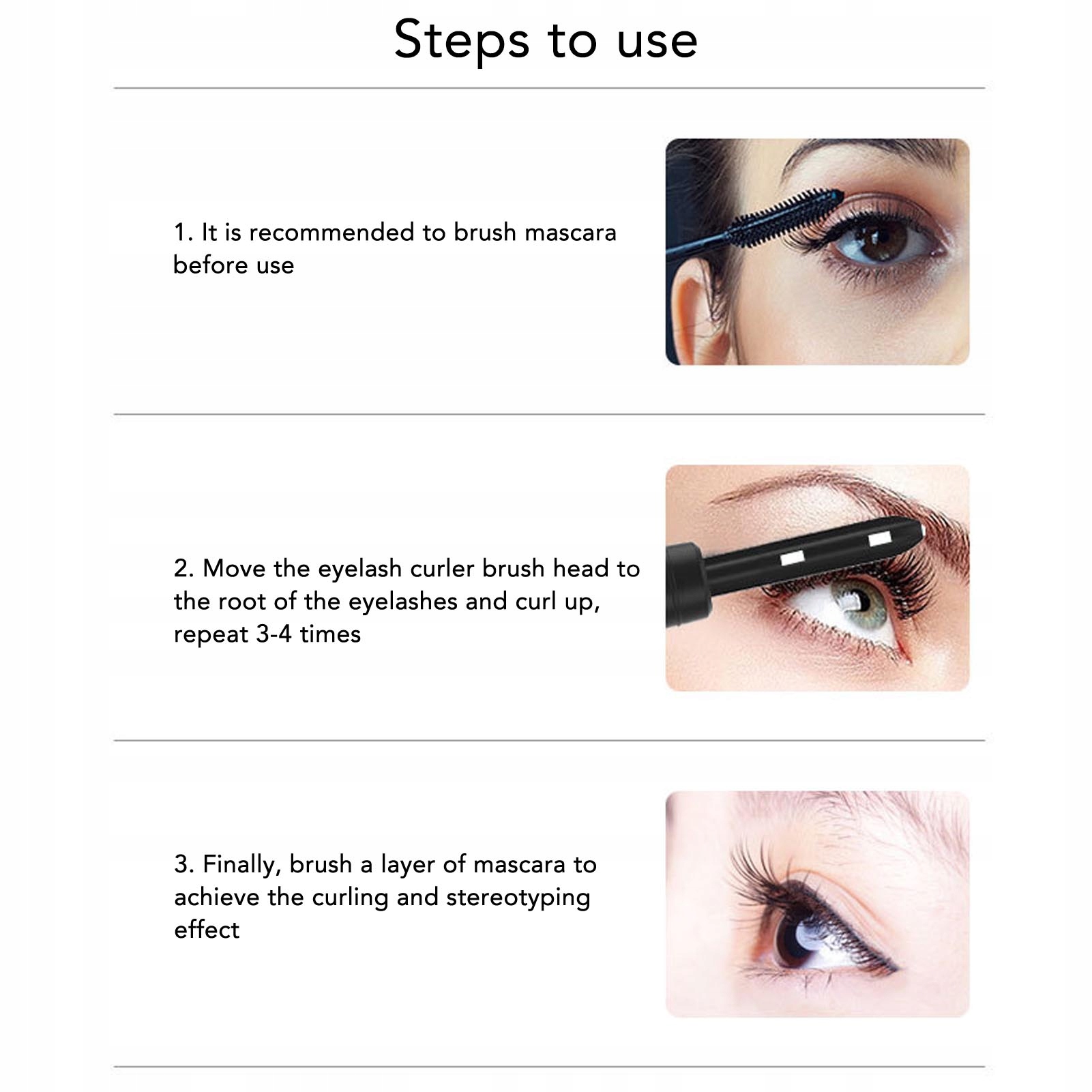 Steps to use

1. It is recommended to brush mascara before use

2. Move the eyelash curler brush head to the root of the eyelashes and curl up, repeat 3-4 times

3. Finally, brush a layer of mascara to achieve the curling and stereotyping effect