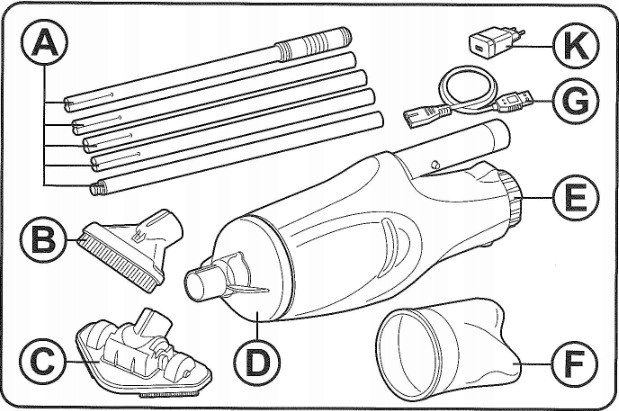 A
K
G
E
B
C
D
F