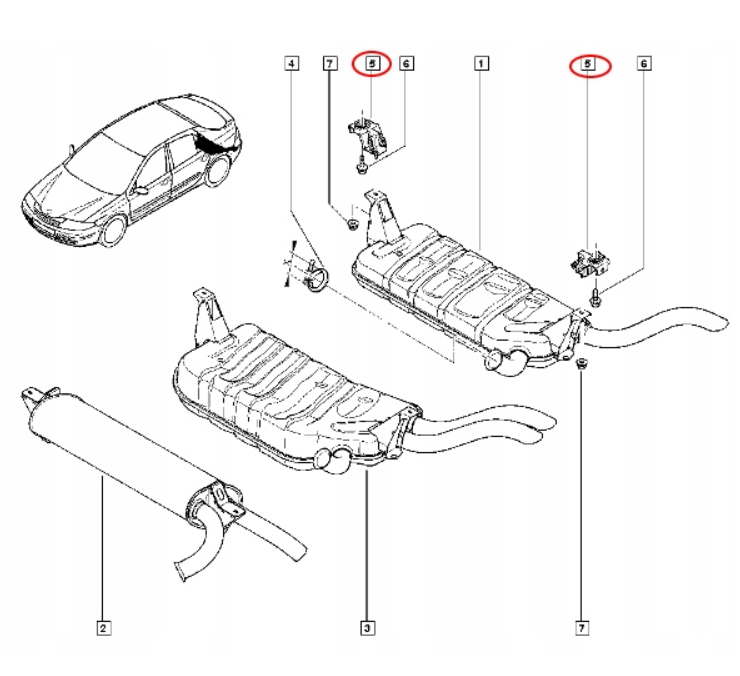 4
7
5
6
1
5
6
2
3
7