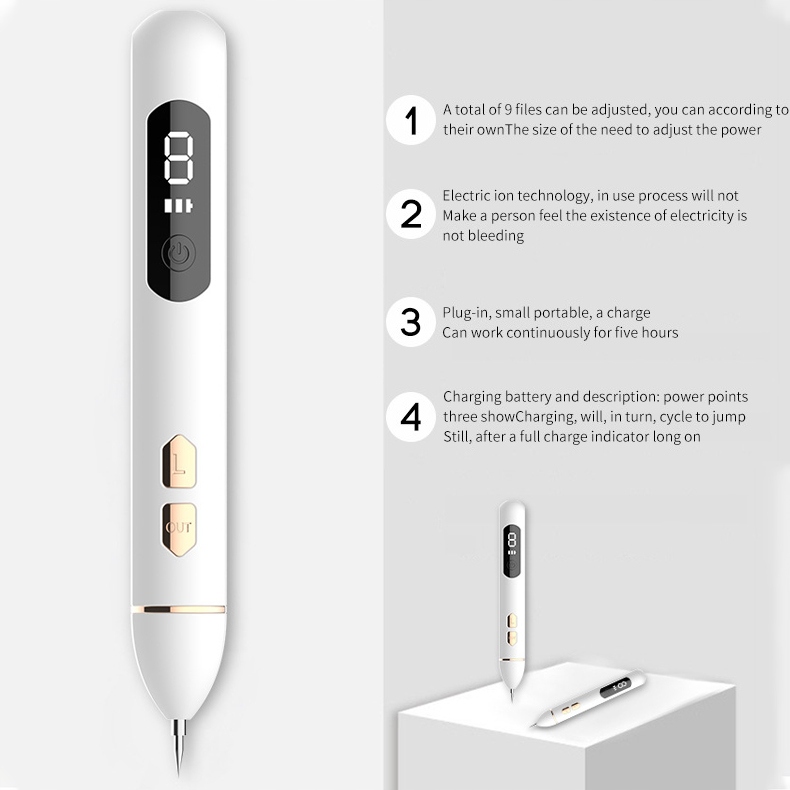 8

L

OUT

1 A total of 9 files can be adjusted, you can according to their ownThe size of the need to adjust the power

2 Electric ion technology, in use process will not Make a person feel the existence of electricity is not bleeding

3 Plug-in, small portable, a charge Can work continuously for five hours

4 Charging battery and description: power points three showCharging, will, in turn, cycle to jump Still, after a full charge indicator long on

8