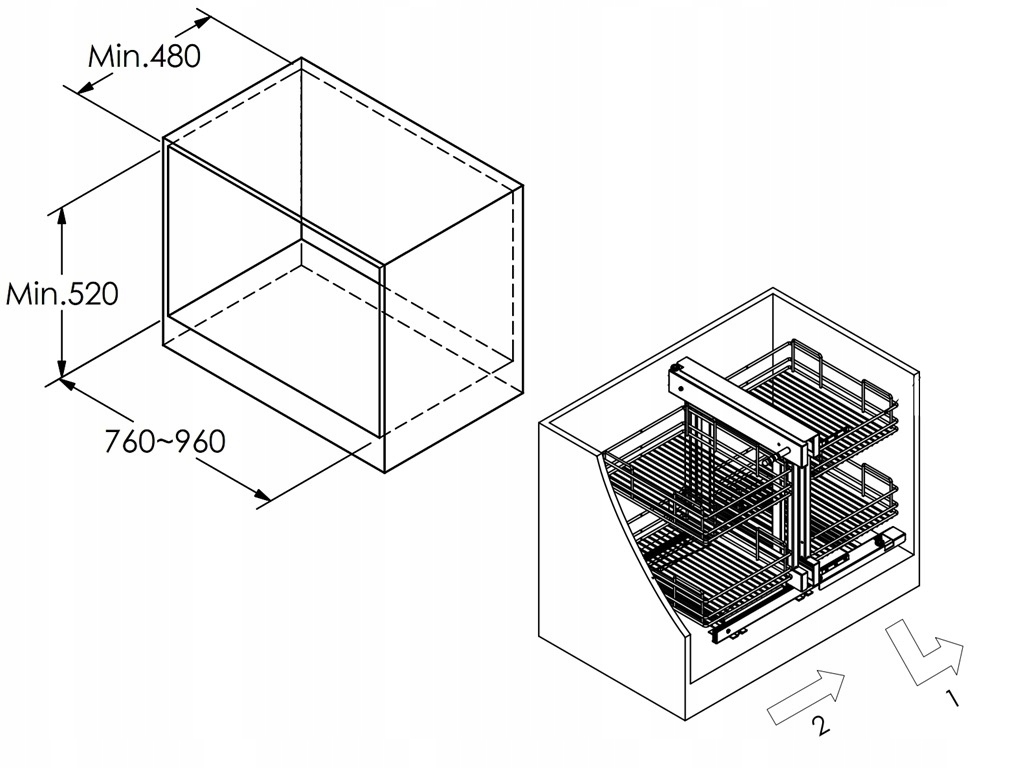 Min.480

Min.520

760~960

2

1