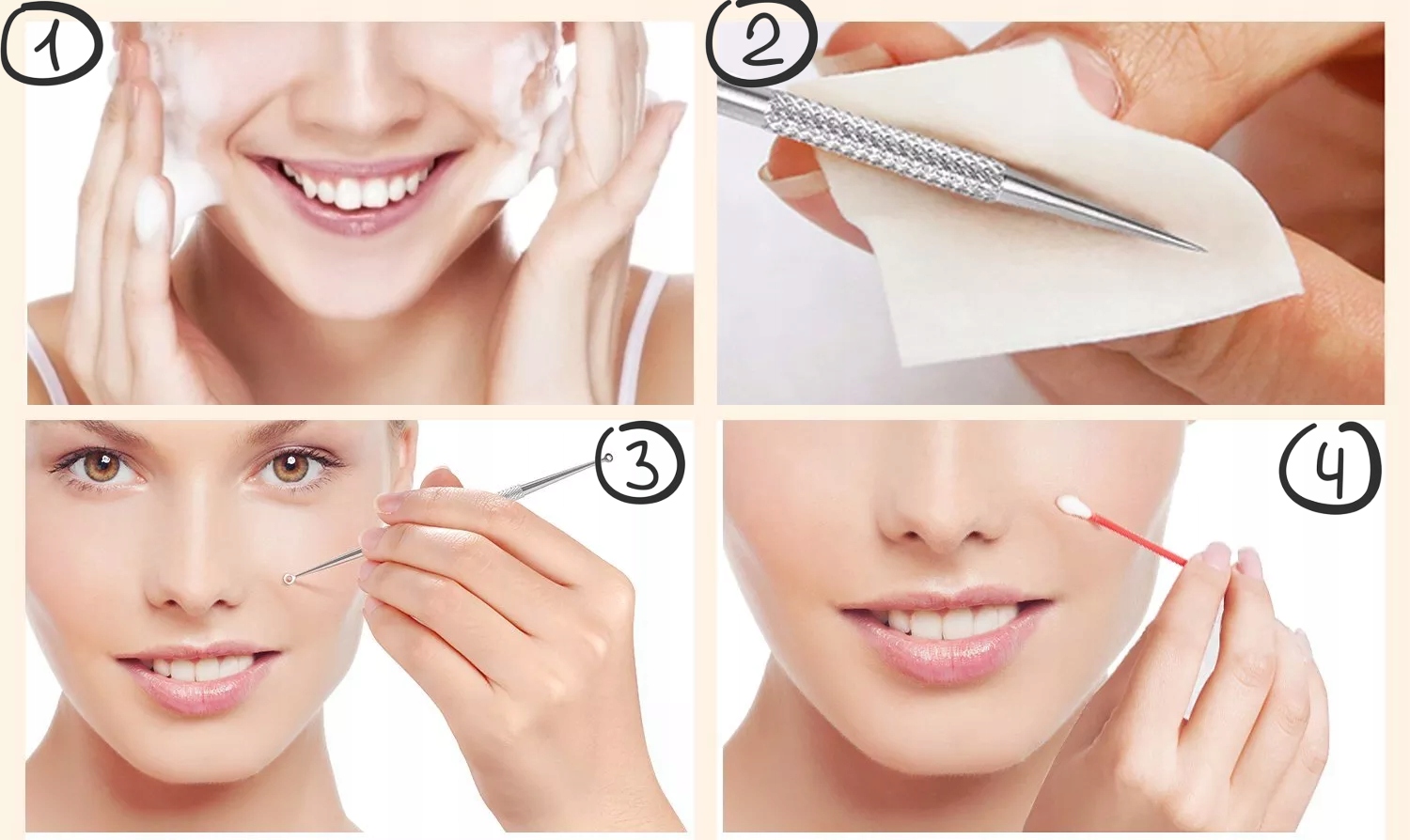 1

2

3

4