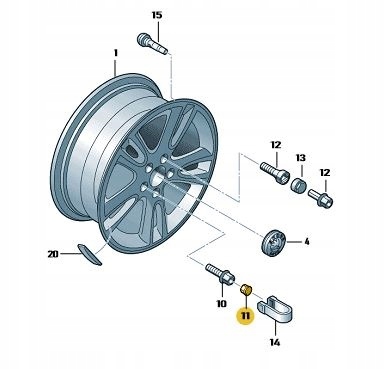 15
1
12
13
12
4
20
10
11
14