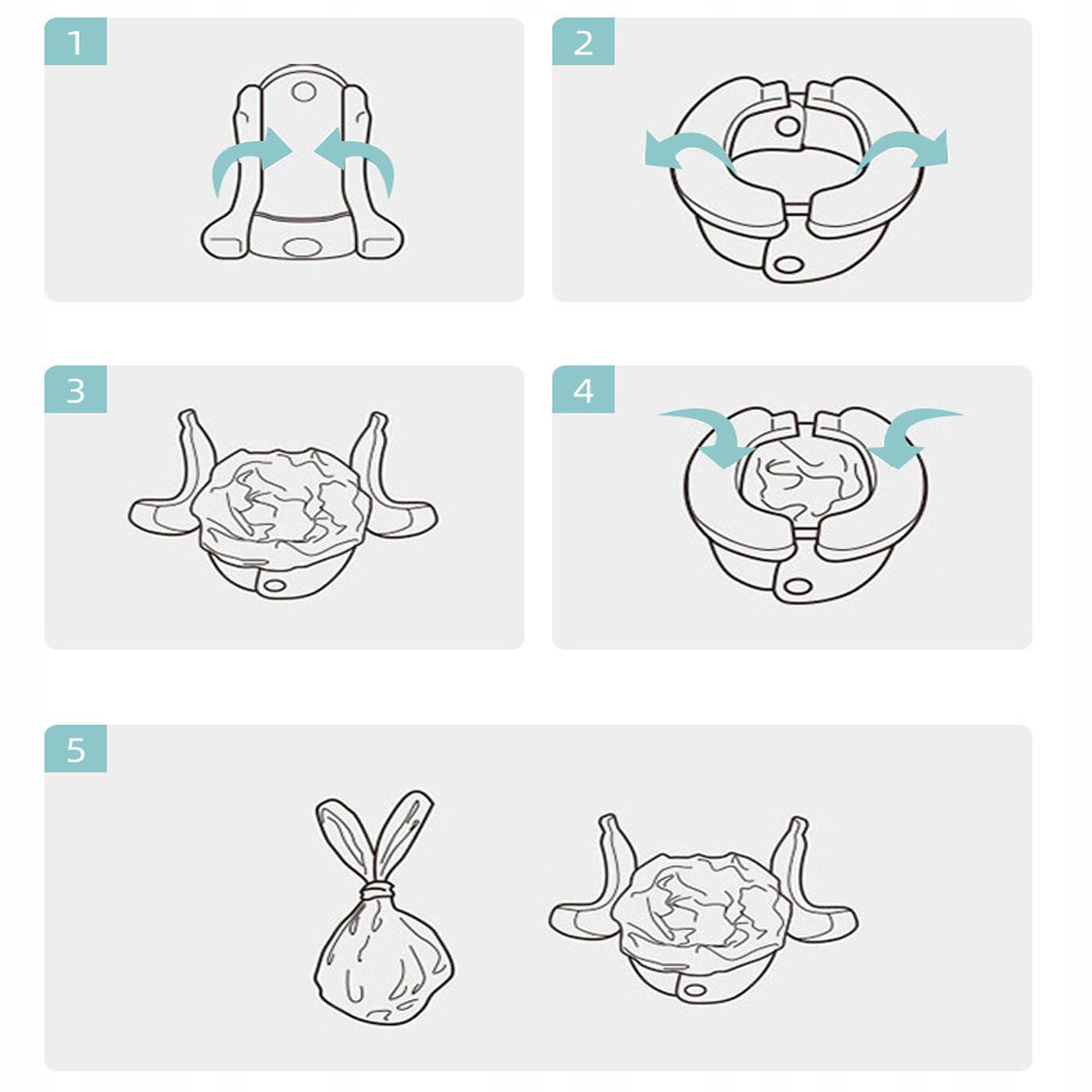 1

2

3

4

5