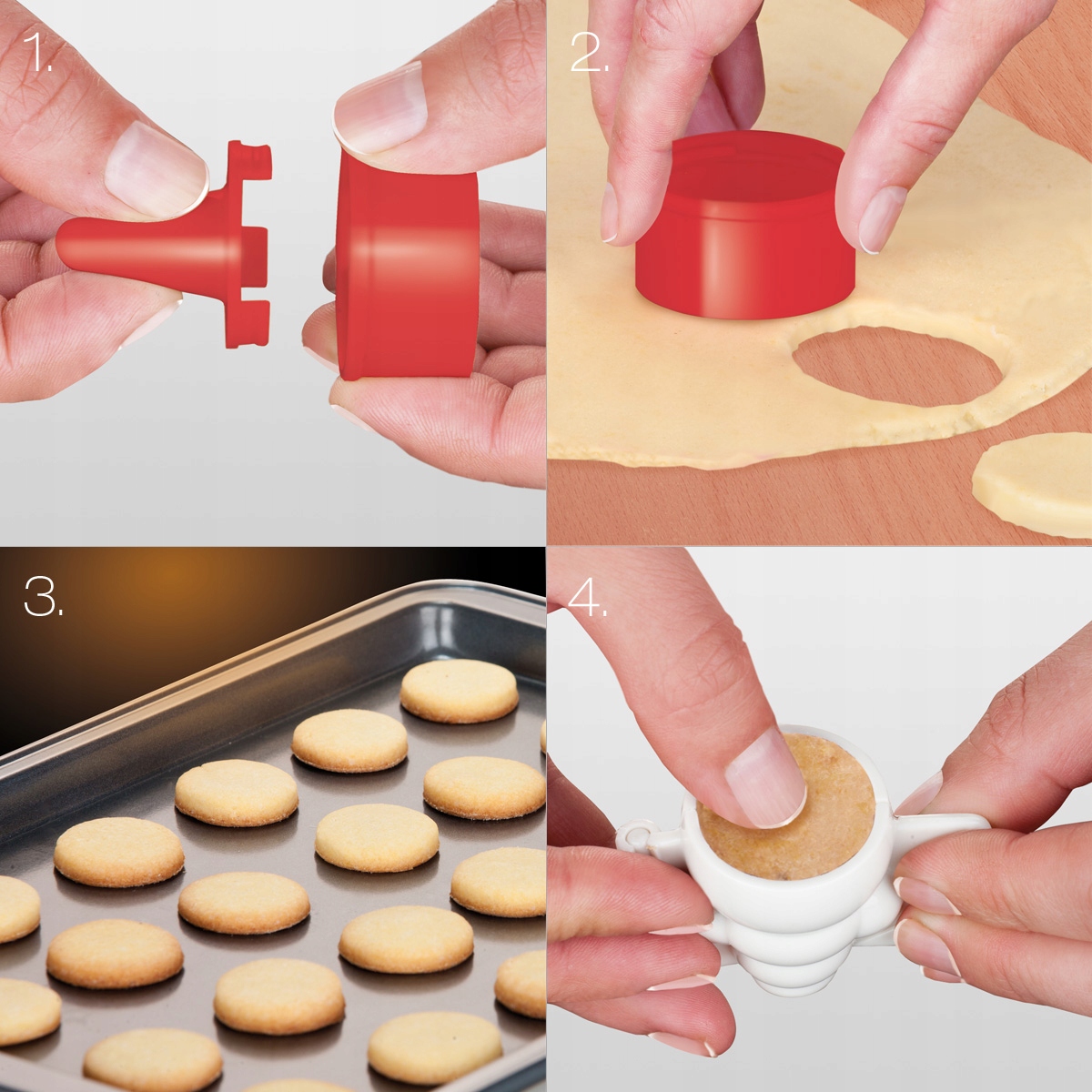 1.

2.

3.

4.