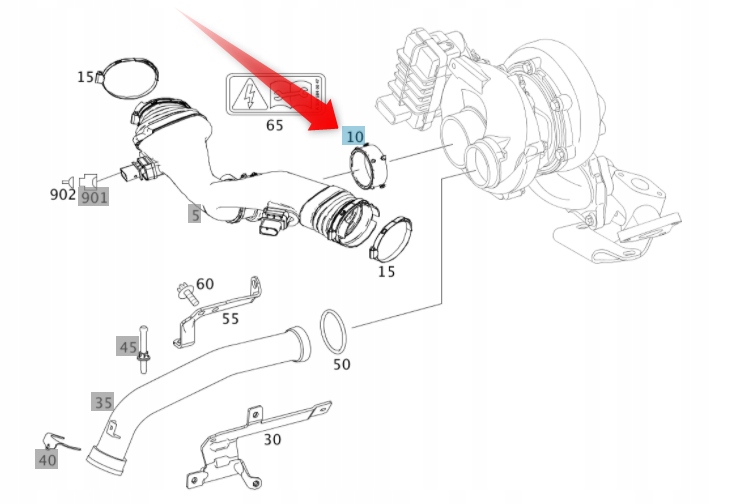 15
65
10
902
901
5
15
60
55
45
50
35
30
40