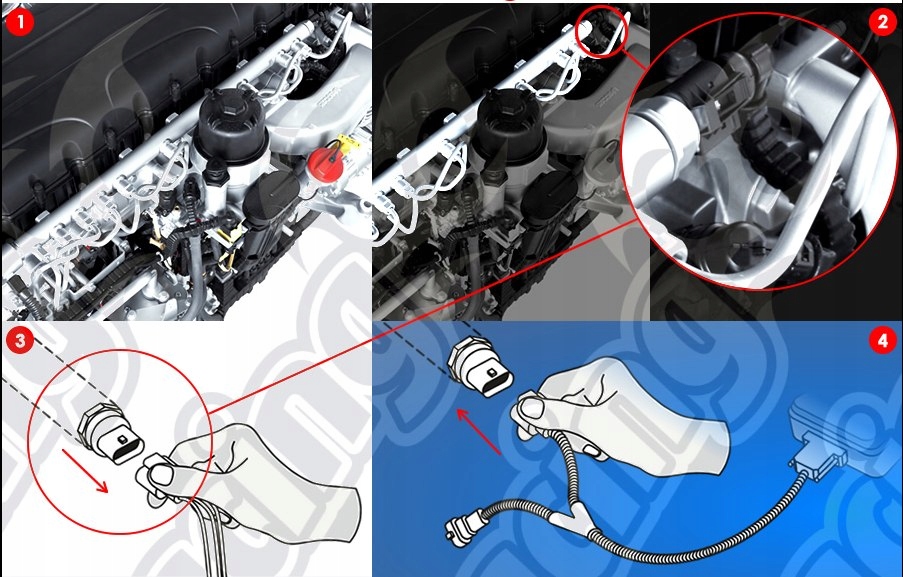 1

2

3

4