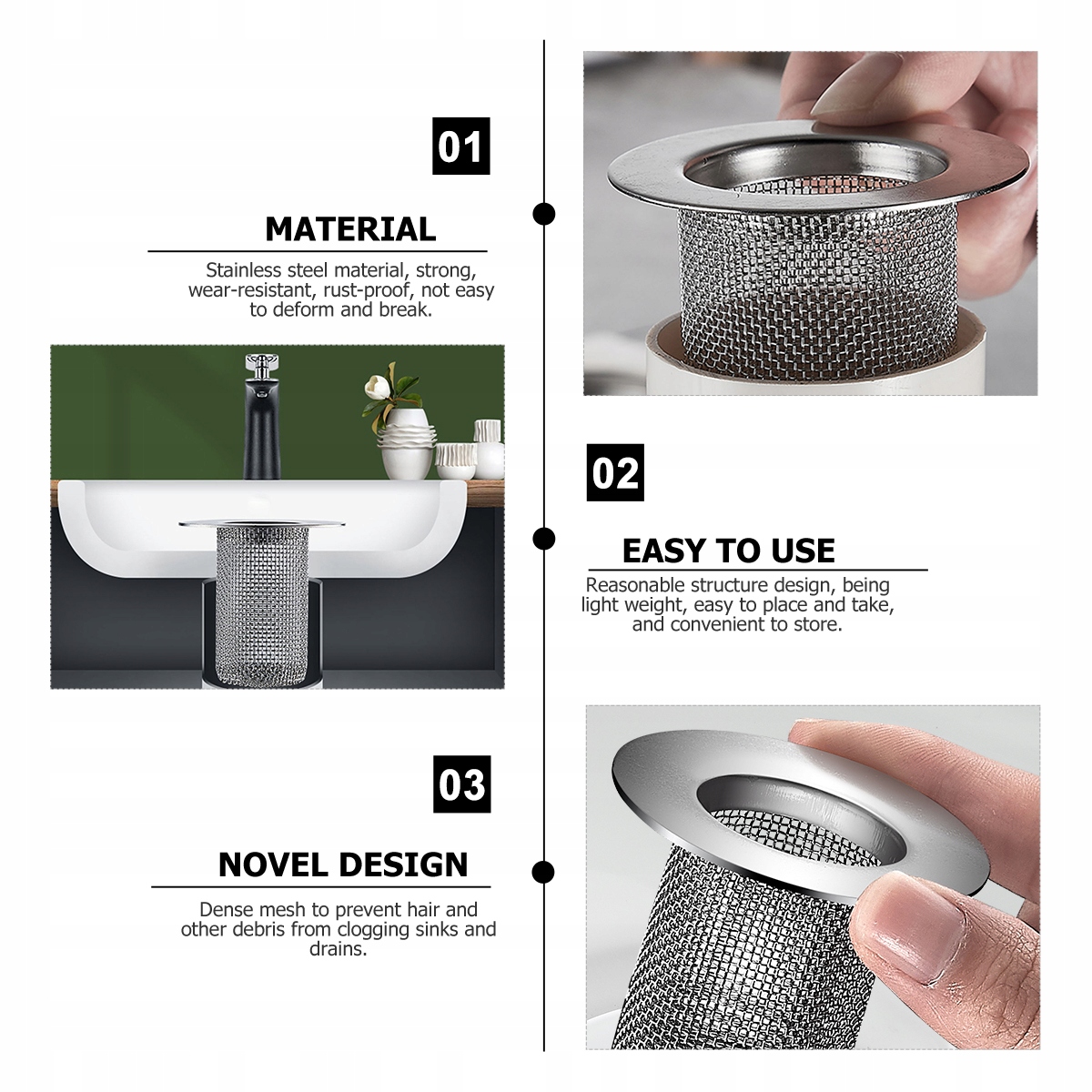 01

MATERIAL

Stainless steel material, strong, wear-resistant, rust-proof, not easy to deform and break.

02

EASY TO USE

Reasonable structure design, being light weight, easy to place and take, and convenient to store.

03

NOVEL DESIGN

Dense mesh to prevent hair and other debris from clogging sinks and drains.