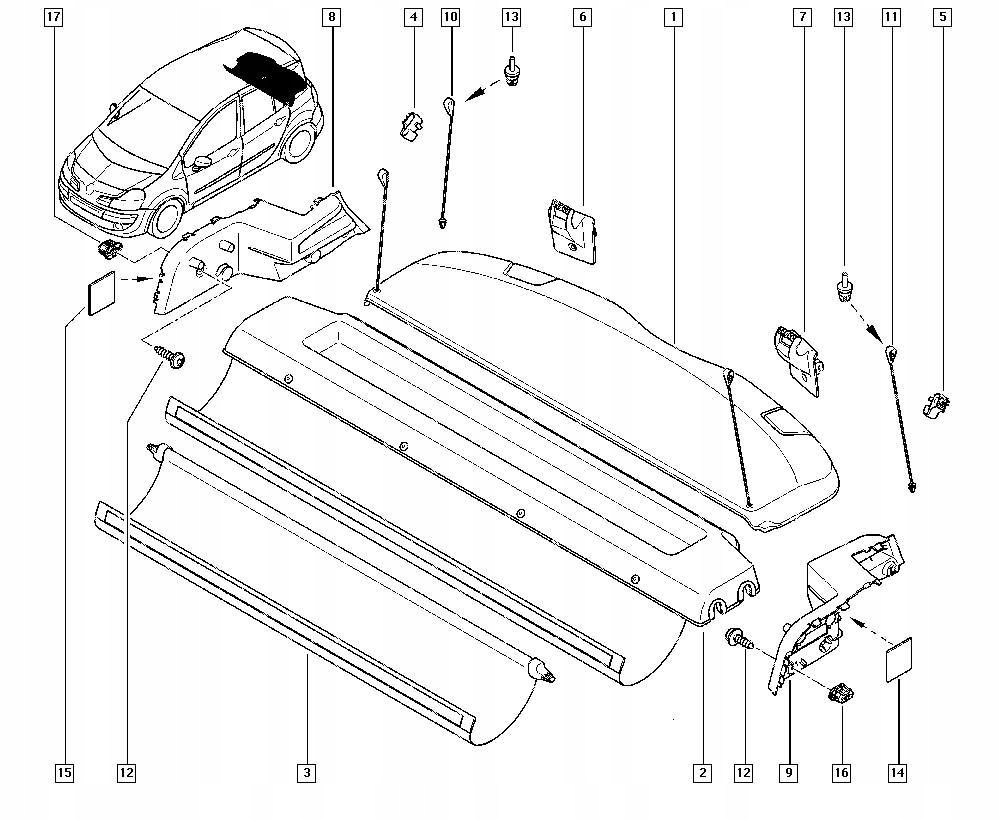 17
8
4
10
13
6
1
7
13
11
5
15
12
3
2
12
9
16
14