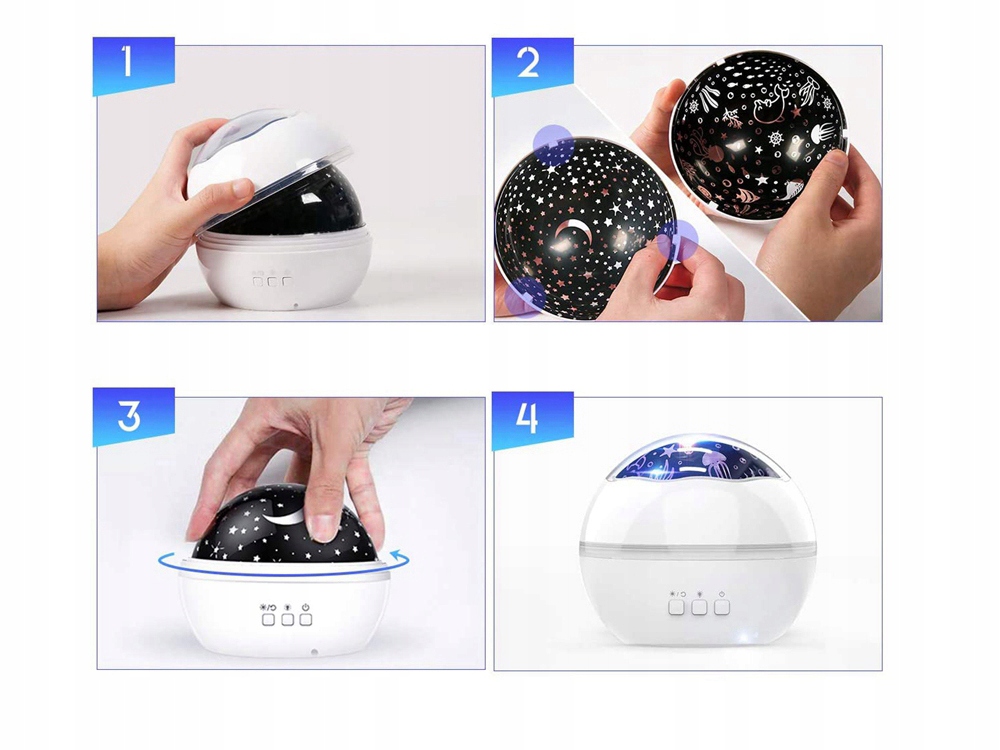 1

2

3

4