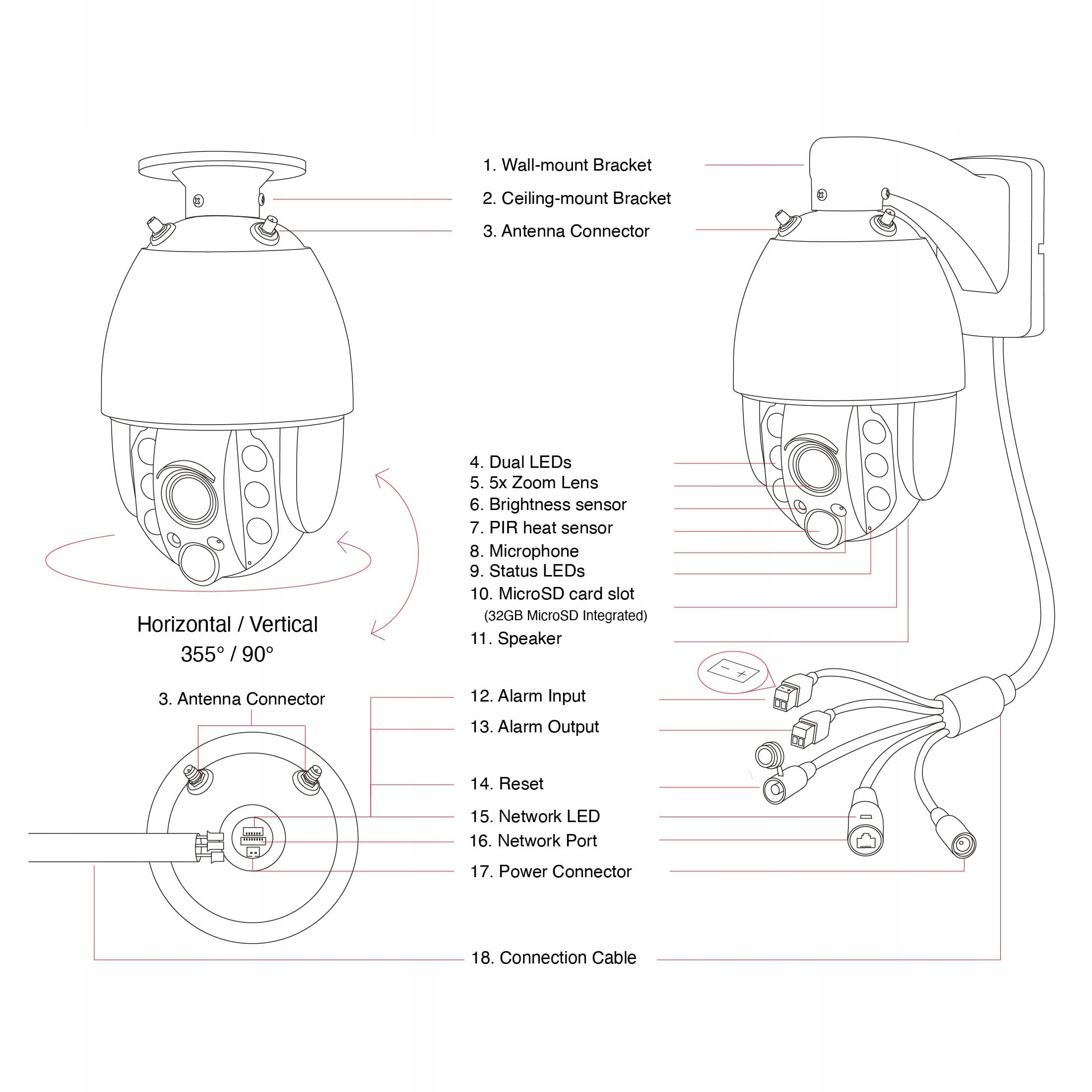 1. Wall-mount Bracket
2. Ceiling-mount Bracket
3. Antenna Connector

4. Dual LEDs
5. 5x Zoom Lens
6. Brightness sensor
7. PIR heat sensor
8. Microphone
9. Status LEDs
10. MicroSD card slot
(32GB MicroSD Integrated)
11. Speaker

Horizontal / Vertical
355° / 90°

3. Antenna Connector

− +

12. Alarm Input
13. Alarm Output
14. Reset
15. Network LED
16. Network Port
17. Power Connector

18. Connection Cable