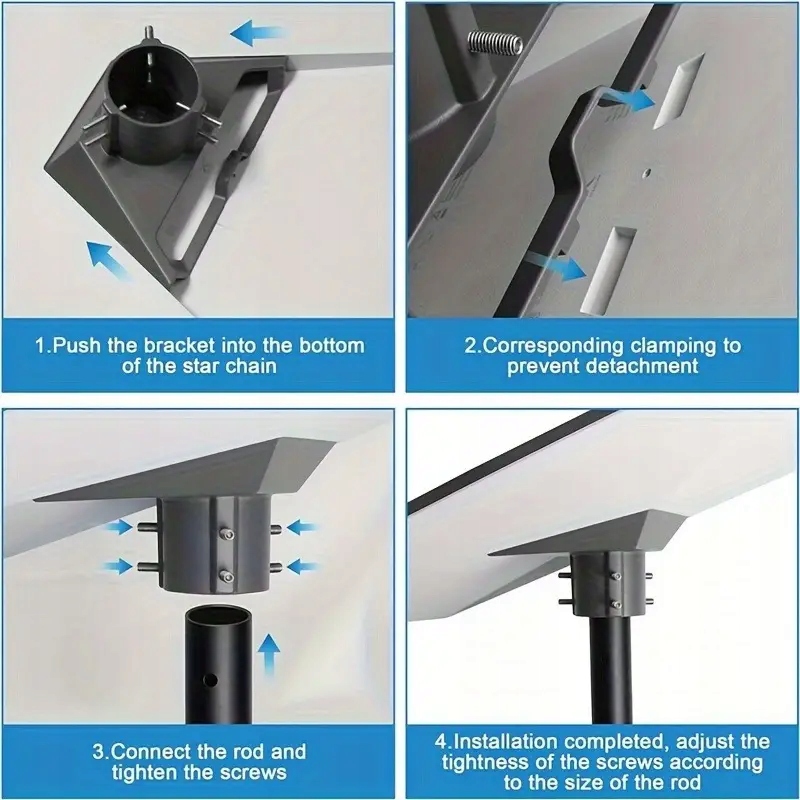 1.Push the bracket into the bottom of the star chain

2.Corresponding clamping to prevent detachment

3.Connect the rod and tighten the screws

4.Installation completed, adjust the tightness of the screws according to the size of the rod