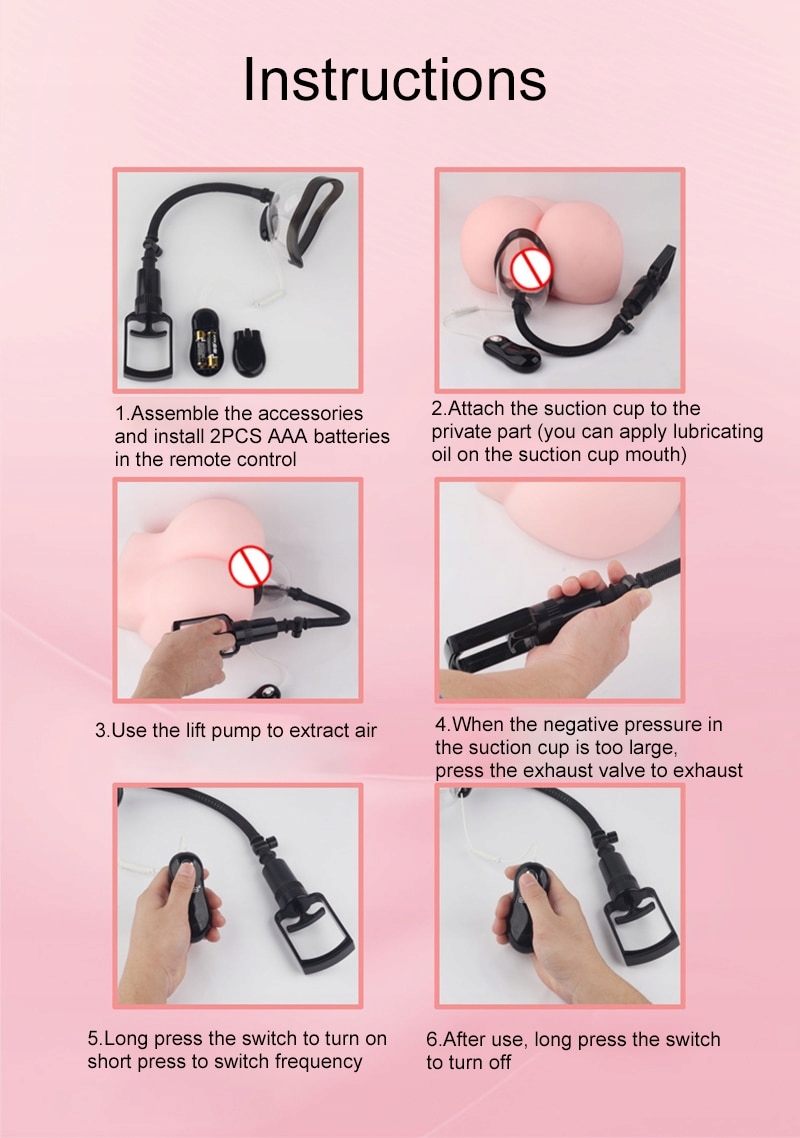 Instructions

1.Assemble the accessories and install 2PCS AAA batteries in the remote control

2.Attach the suction cup to the private part (you can apply lubricating oil on the suction cup mouth)

3.Use the lift pump to extract air

4.When the negative pressure in the suction cup is too large, press the exhaust valve to exhaust

5.Long press the switch to turn on short press to switch frequency

6.After use, long press the switch to turn off