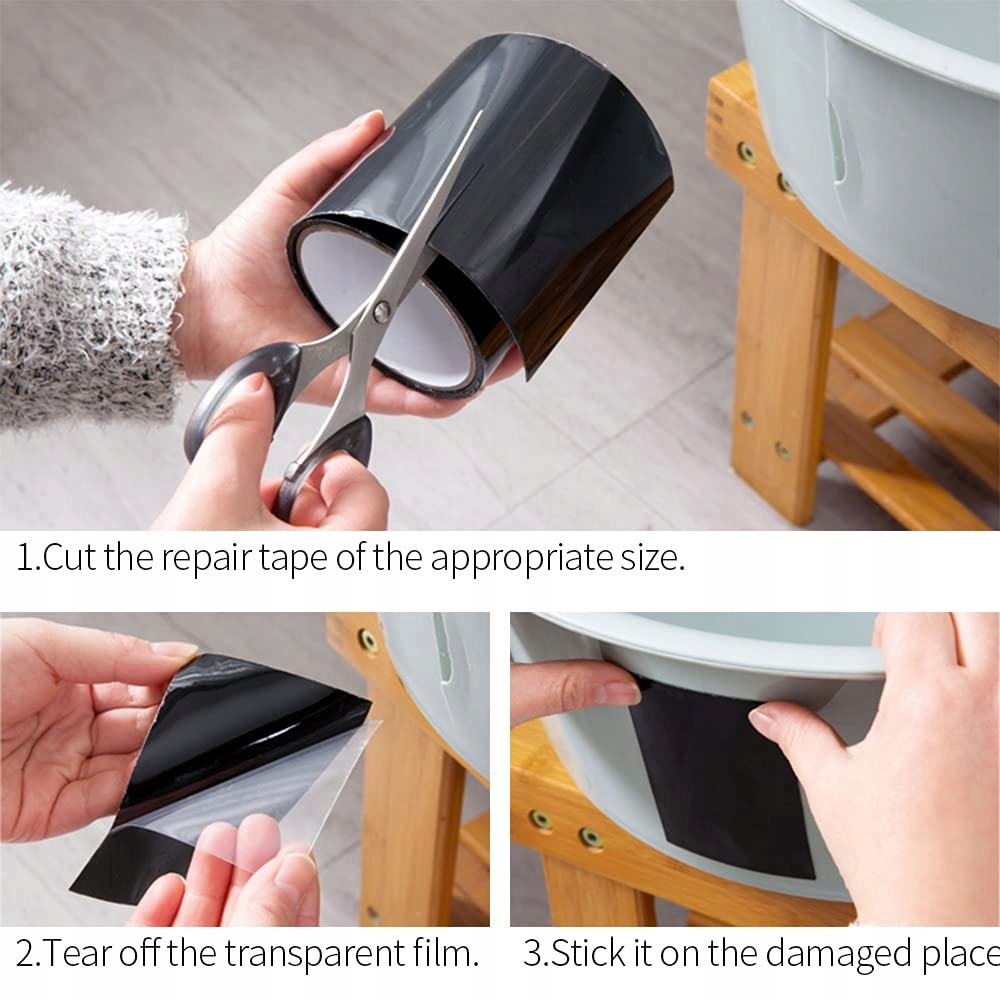 1.Cut the repair tape of the appropriate size.

2.Tear off the transparent film.

3.Stick it on the damaged place