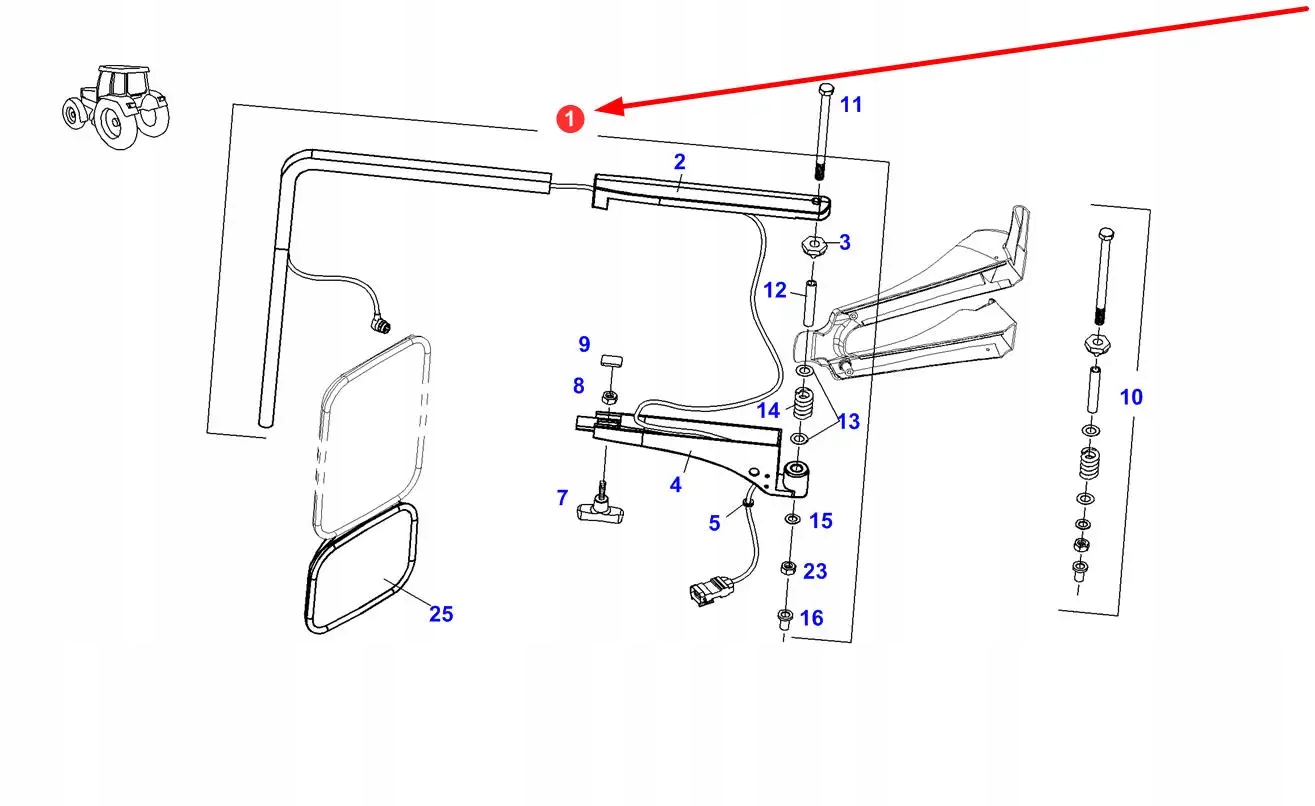 1
11
2
3
12
9
8
14
13
10
4
7
5
15
23
16
25