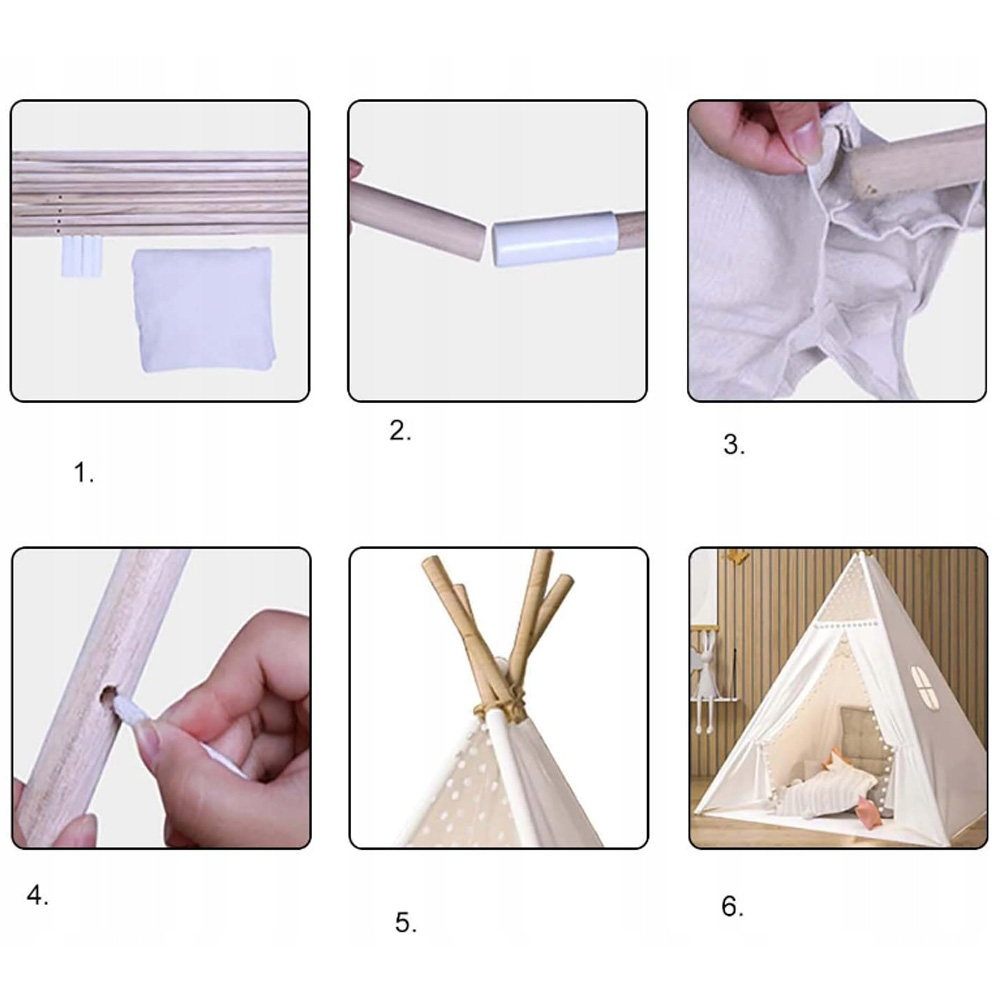 1.

2.

3.

4.

5.

6.