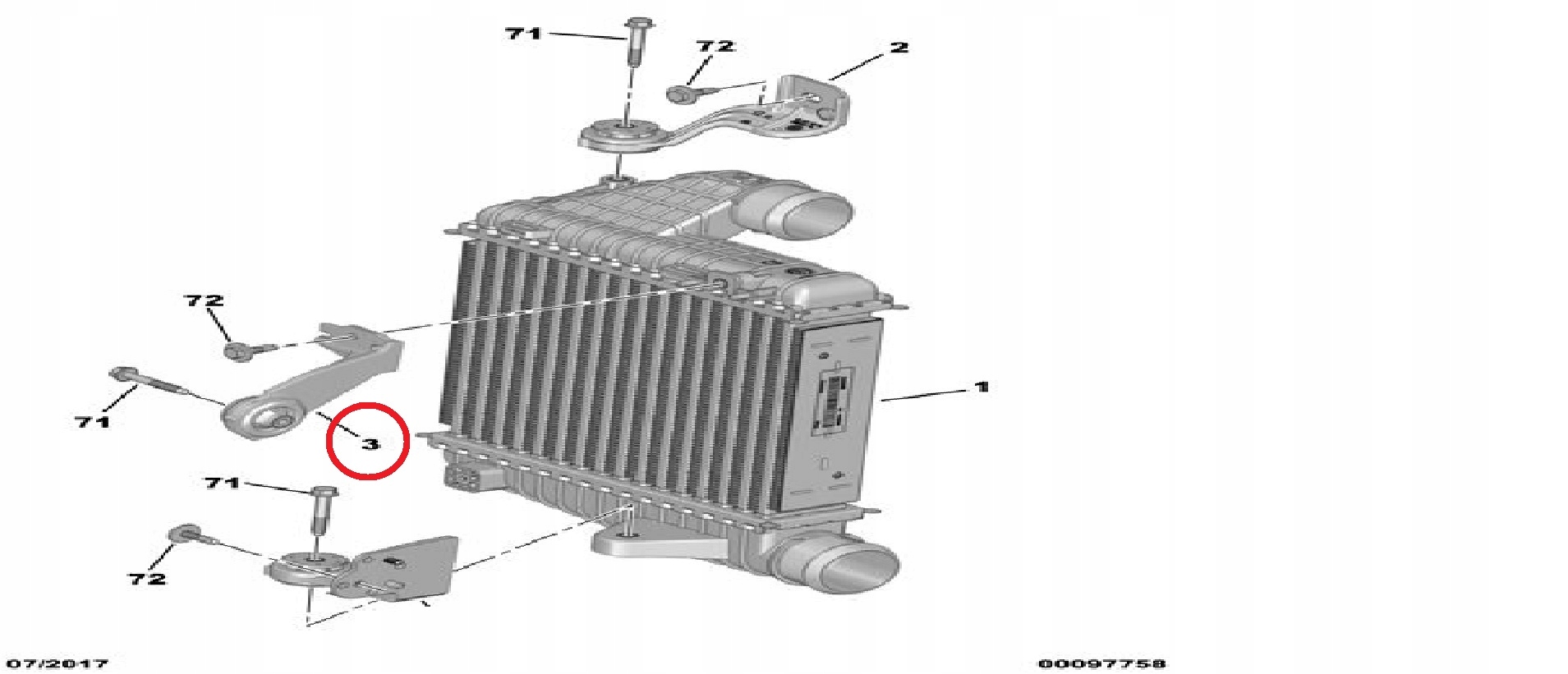 71
72
2
72
71
3
1
71
72
07/2017
00097758