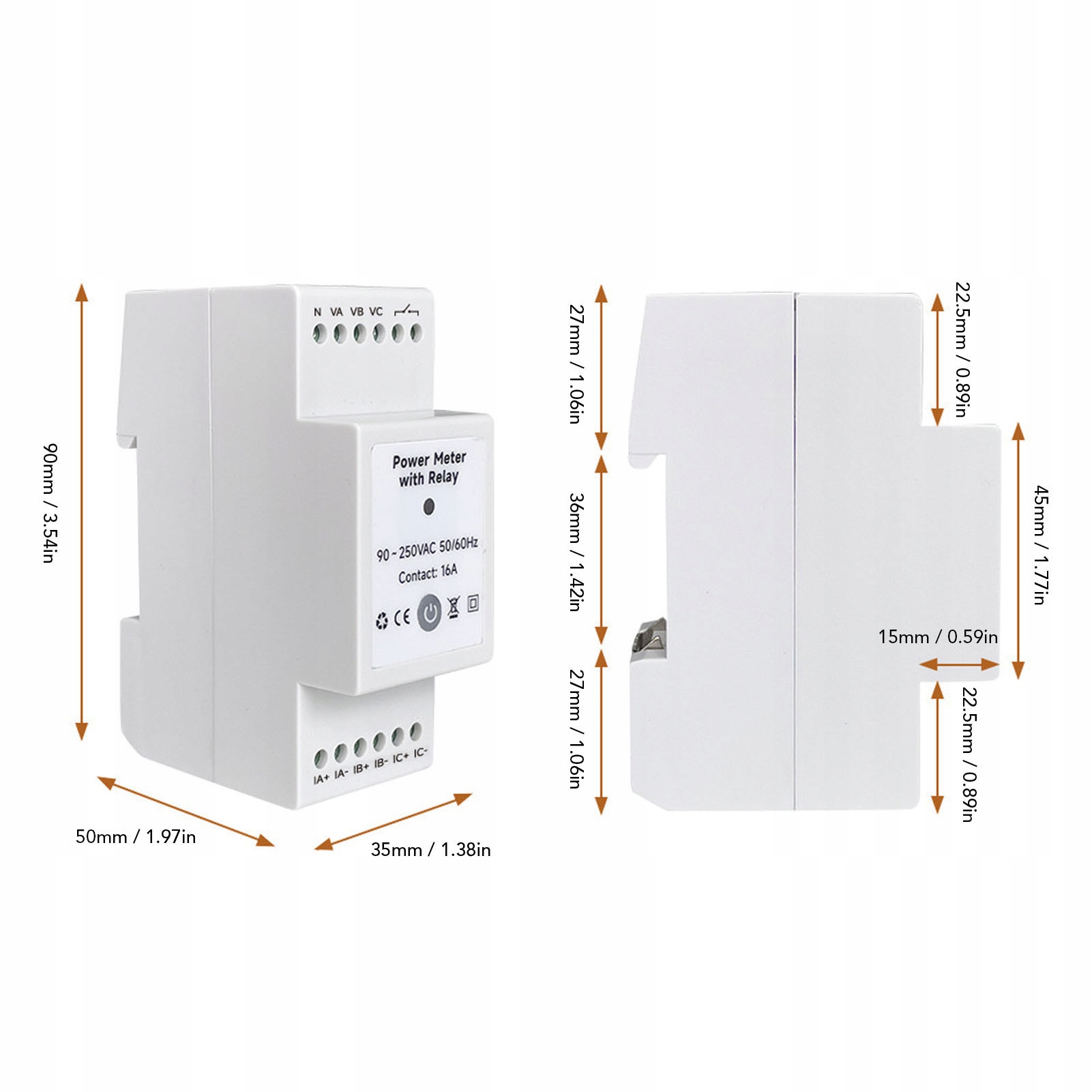 90mm / 3.54in

N VA VB VC

Power Meter with Relay

90~250VAC 50/60Hz
Contact: 16A

CE

IA+ IA- IB+ IB- IC+ IC-

50mm / 1.97in

35mm / 1.38in

27mm / 1.06in

36mm / 1.42in

27mm / 1.06in

22.5mm / 0.89in

45mm / 1.77in

15mm / 0.59in

22.5mm / 0.89in