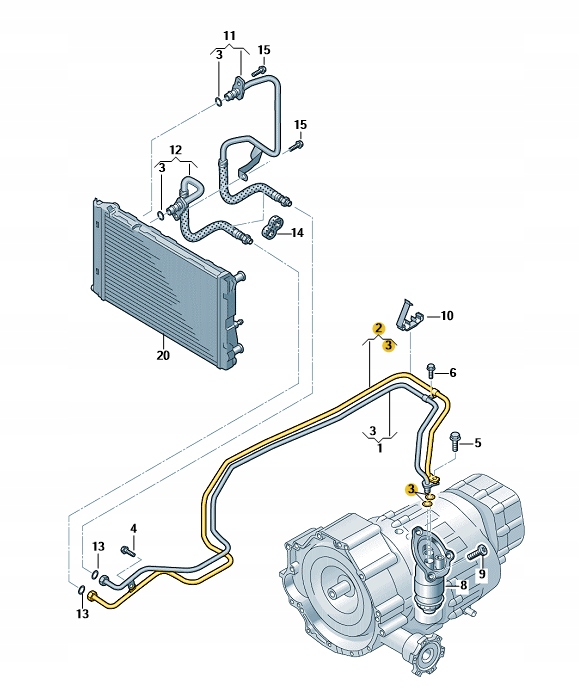 11
3
15
15
12
3
14
20
10
2
3
6
3
1
5
3
4
13
9
8
13