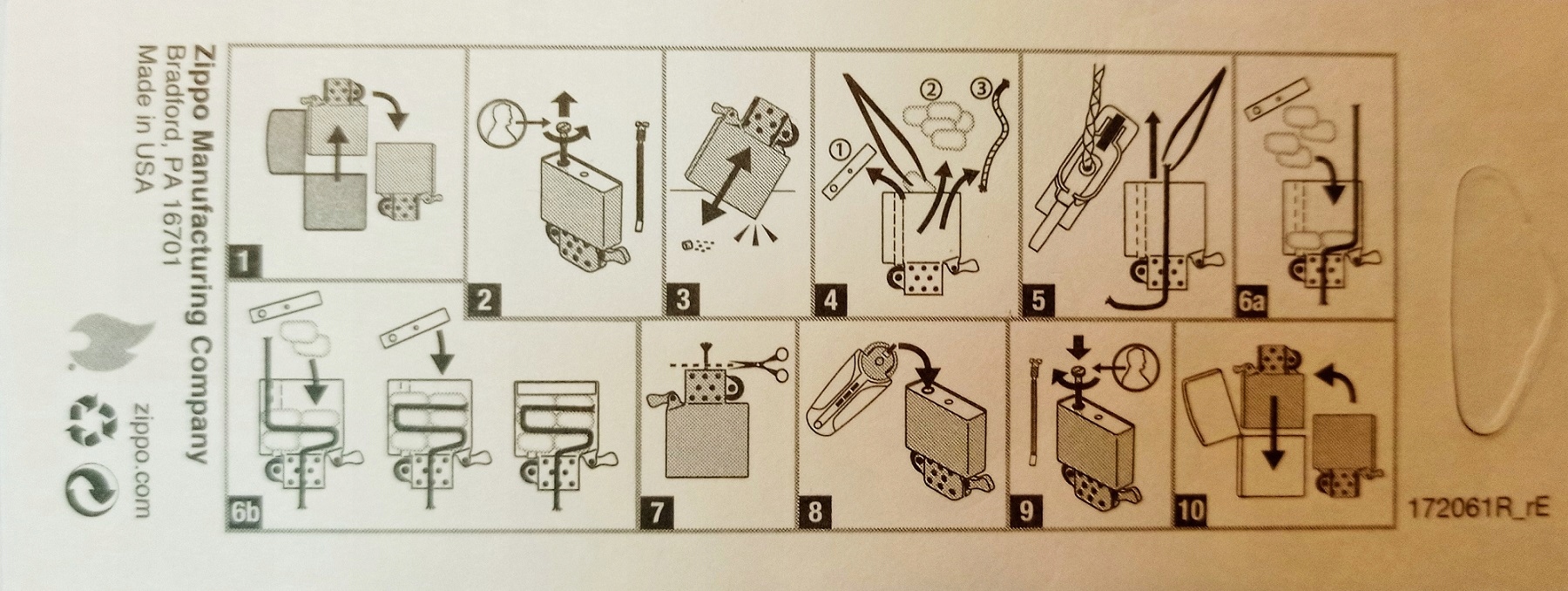 Zippo Manufacturing Company
Bradford, PA 16701
Made in USA

zippo.com

1

2

3

①
②
③

4

5

6a

6b

7

8

9

10

172061R_rE