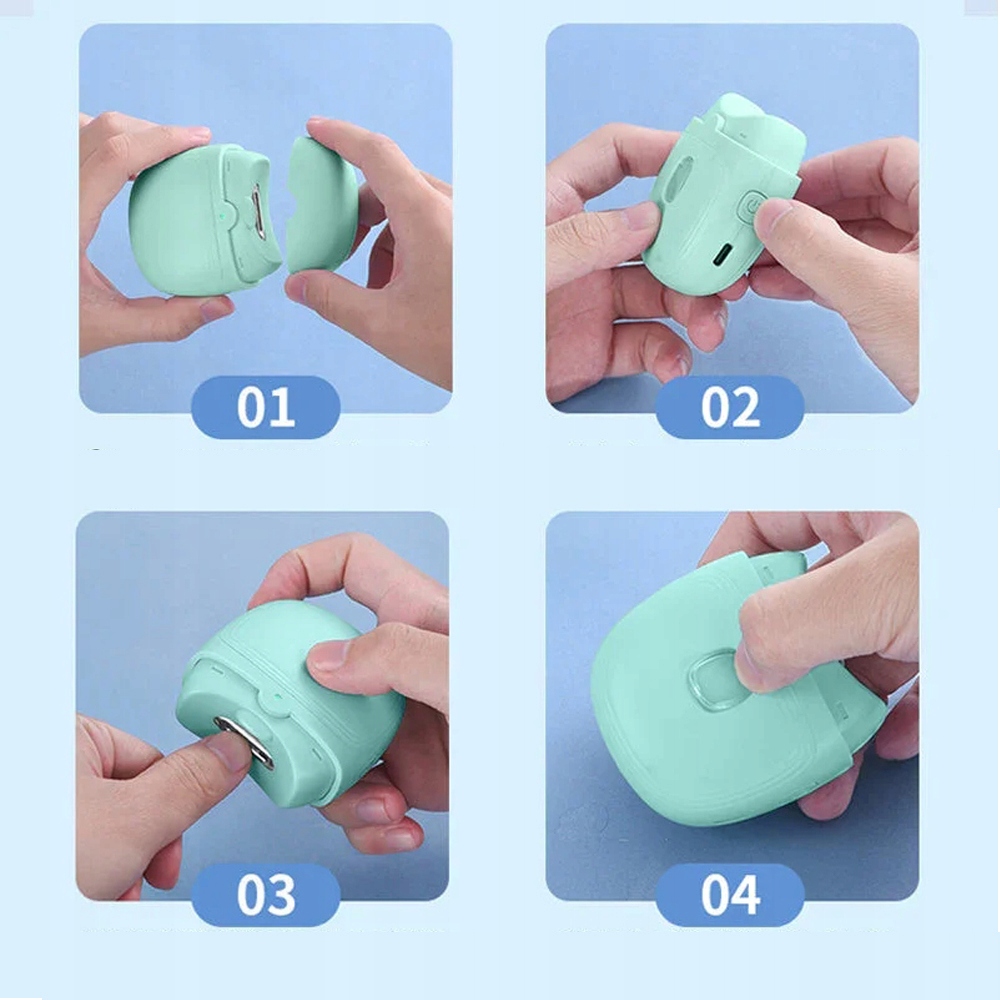 01

02

03

04